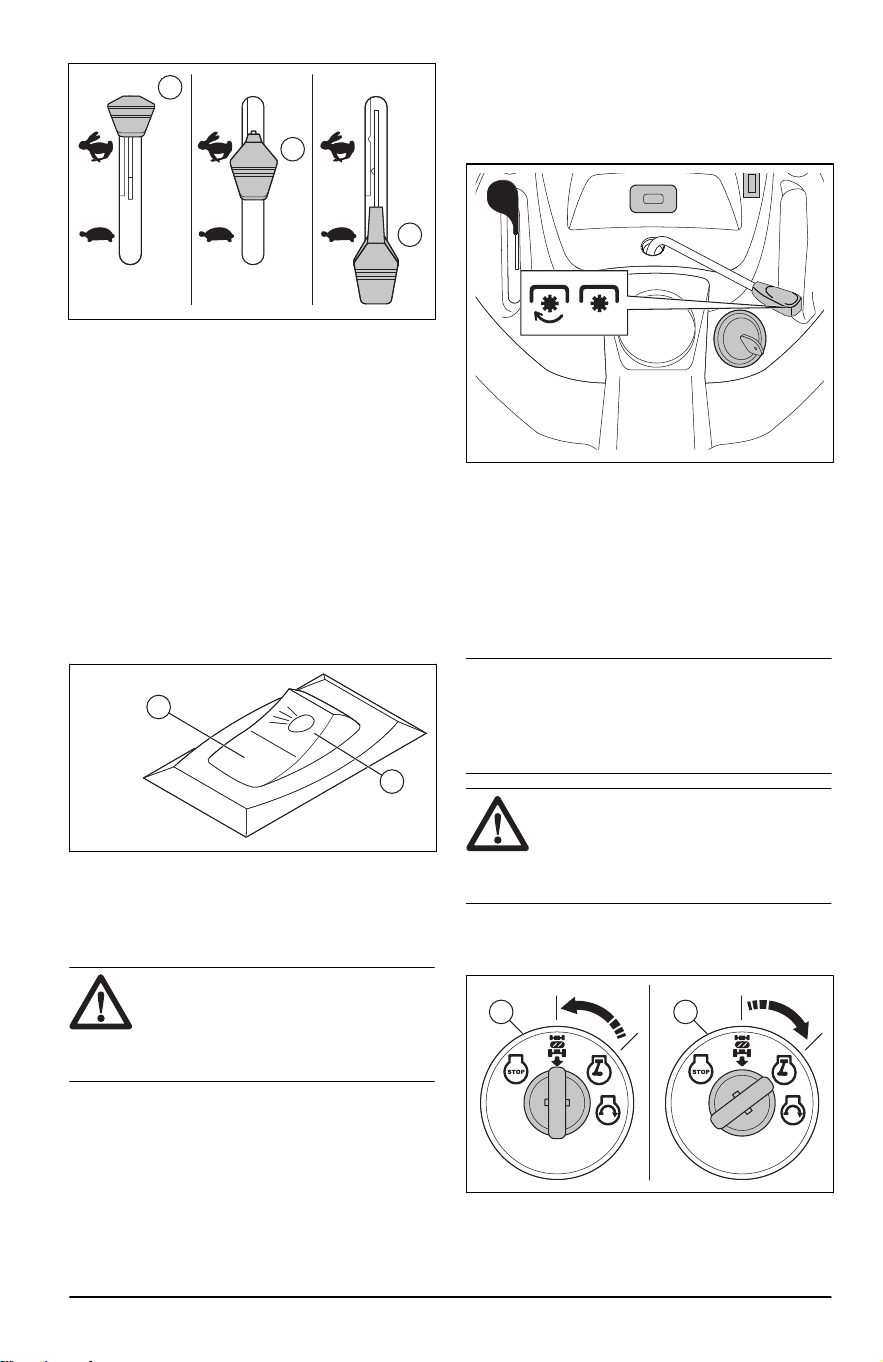 STOP

STOP