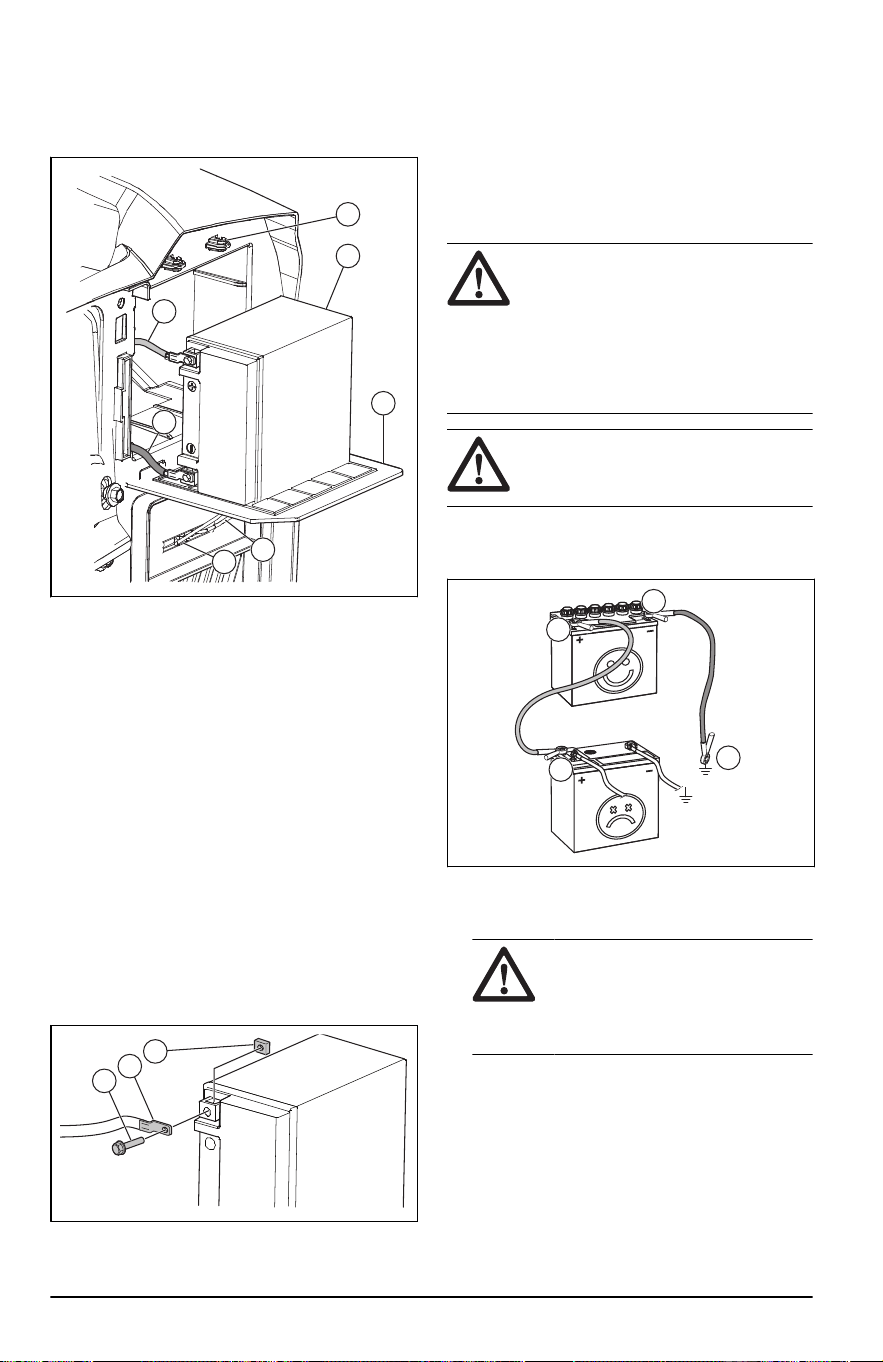 +

-

+

-