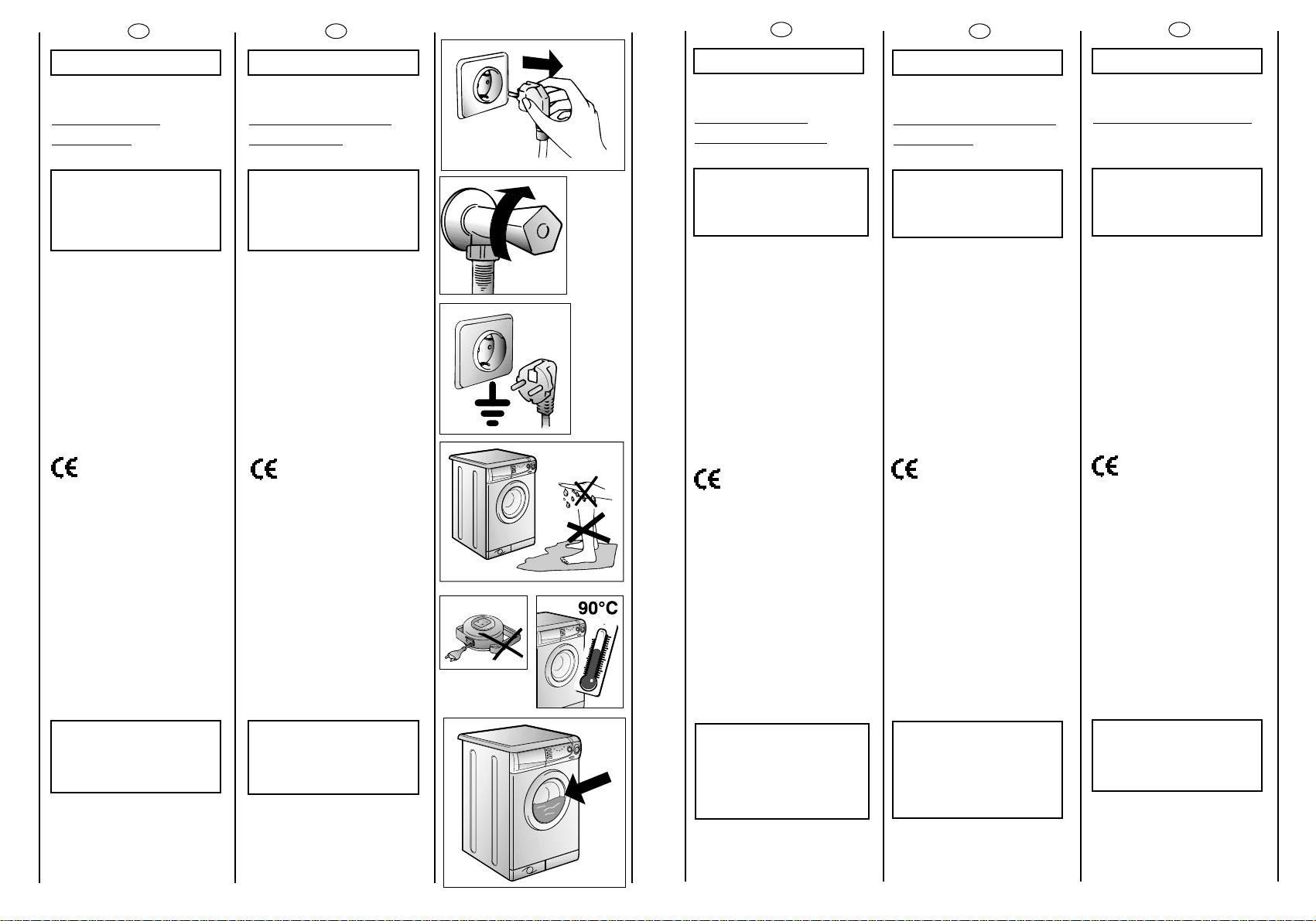 90°C