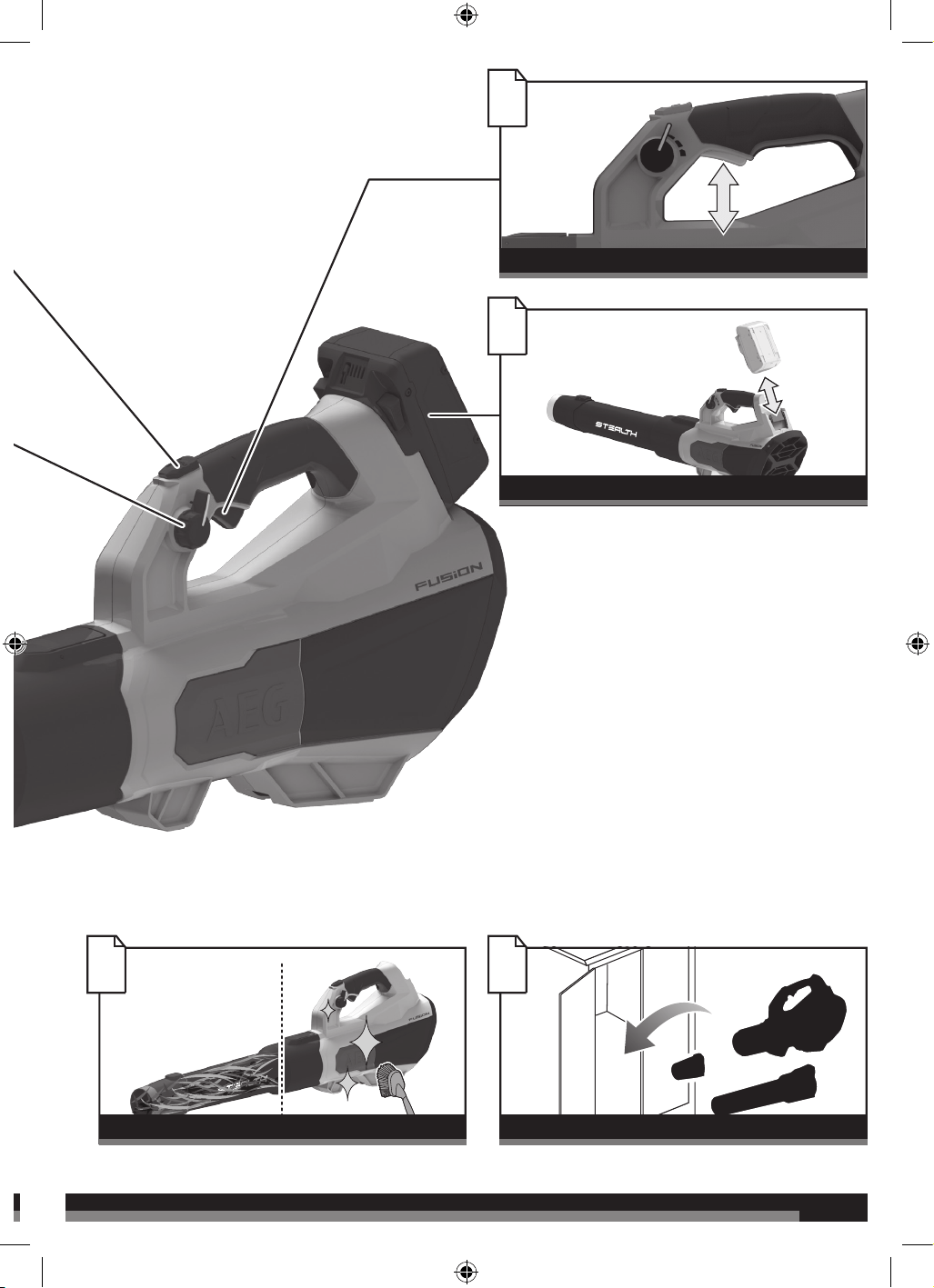 STEALTH

FUSION

AEG

FUSION