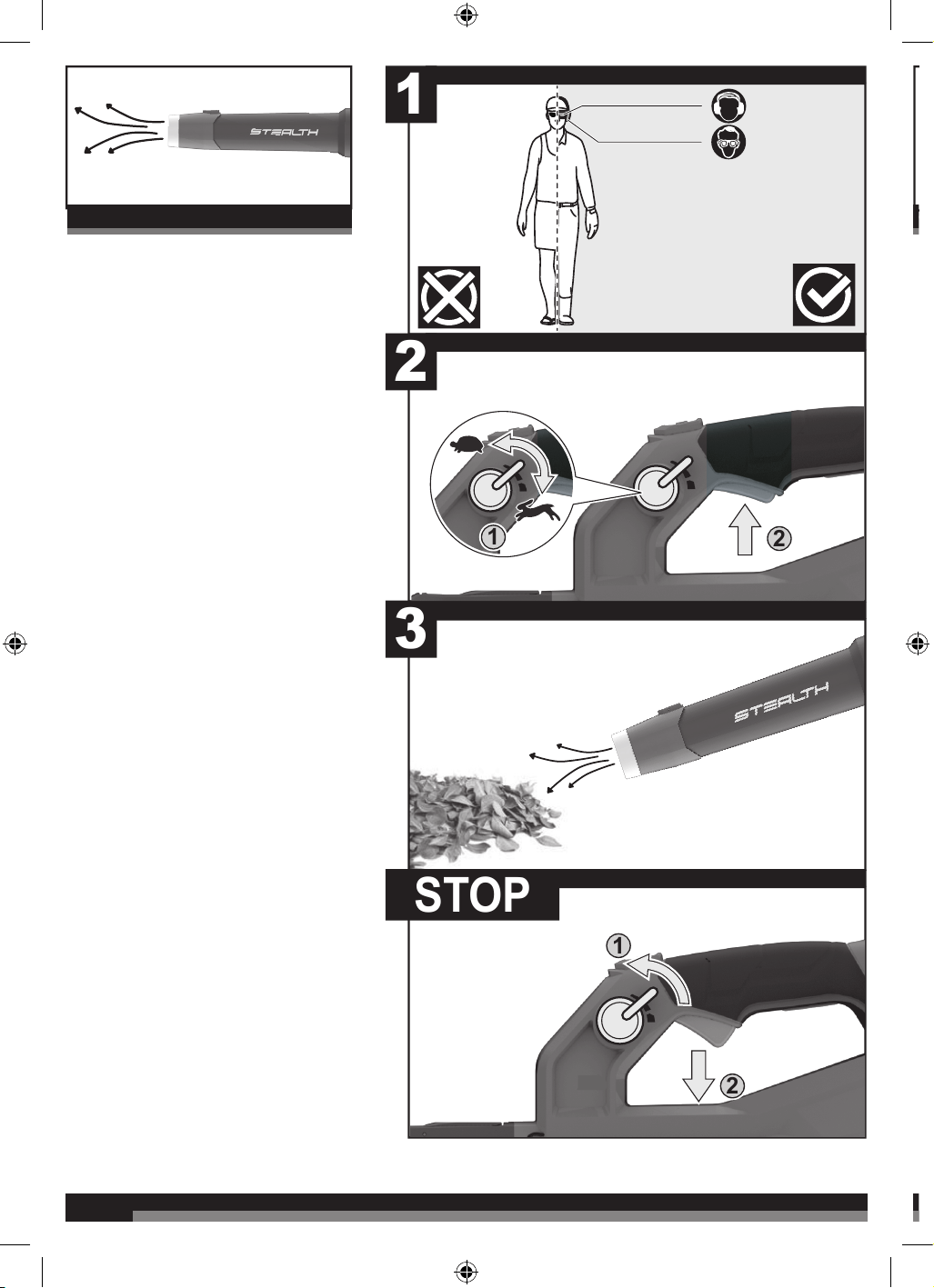 STEALTH

1

2

1

2

3

STEALTH

STOP

1

2