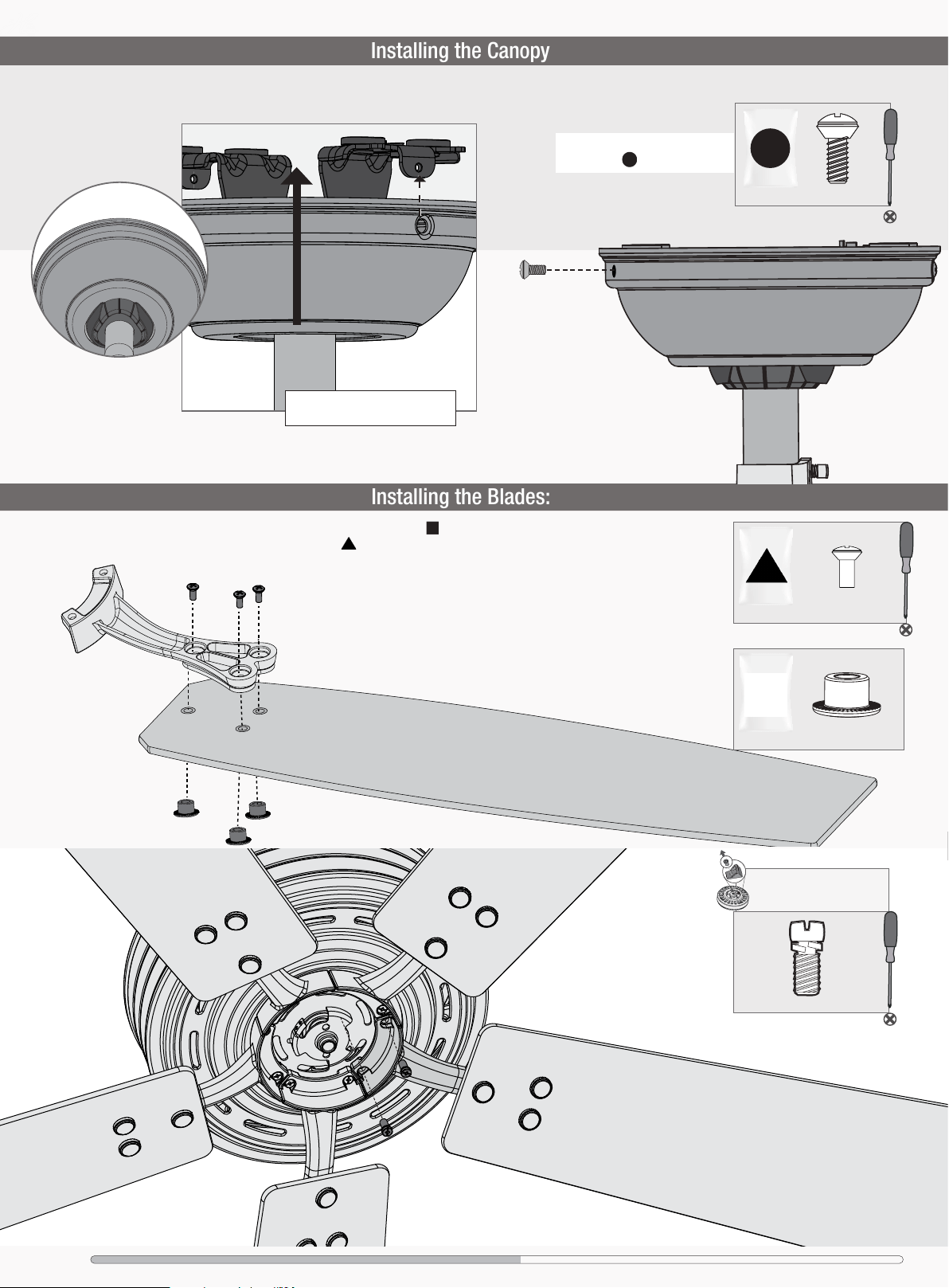 Installing the Canopy

Installing the Blades: