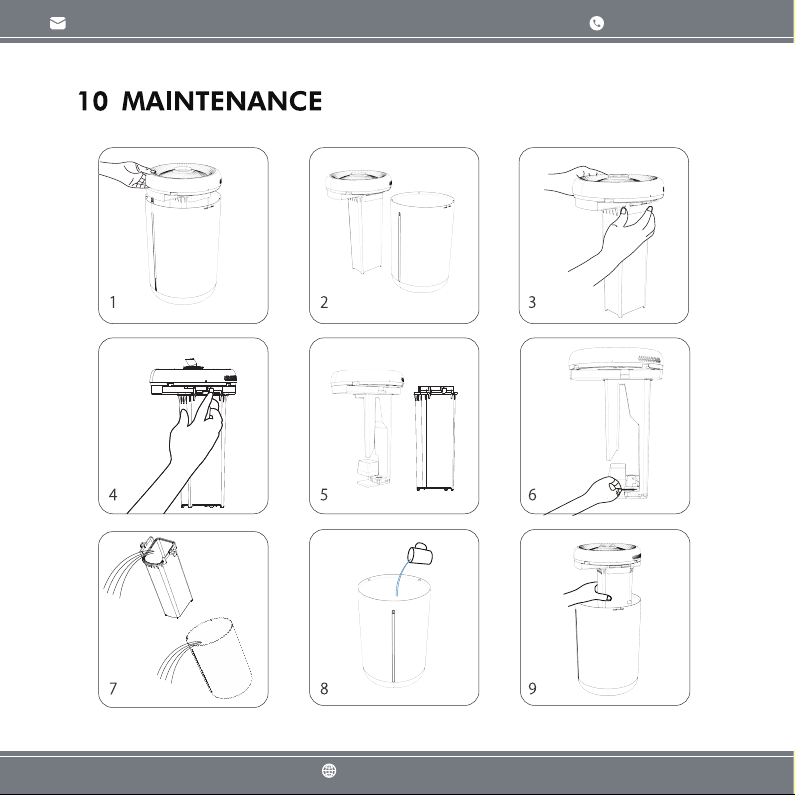 10 MAINTENANCE

1

2

3

4

5

6

7

8

9