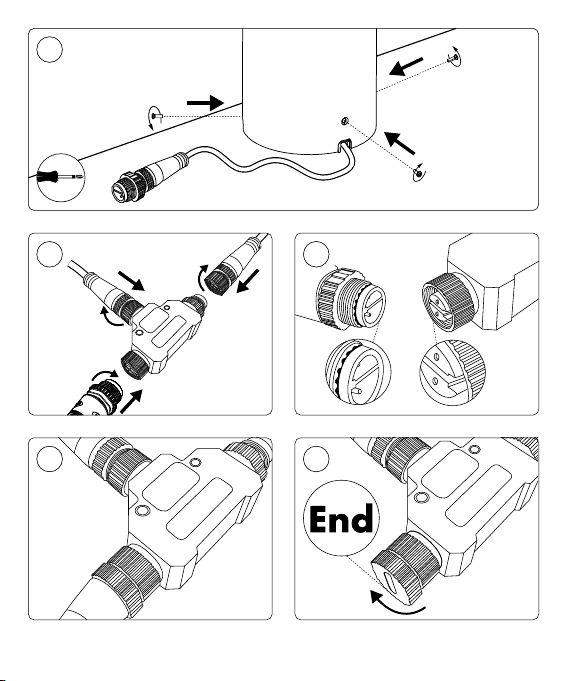 End