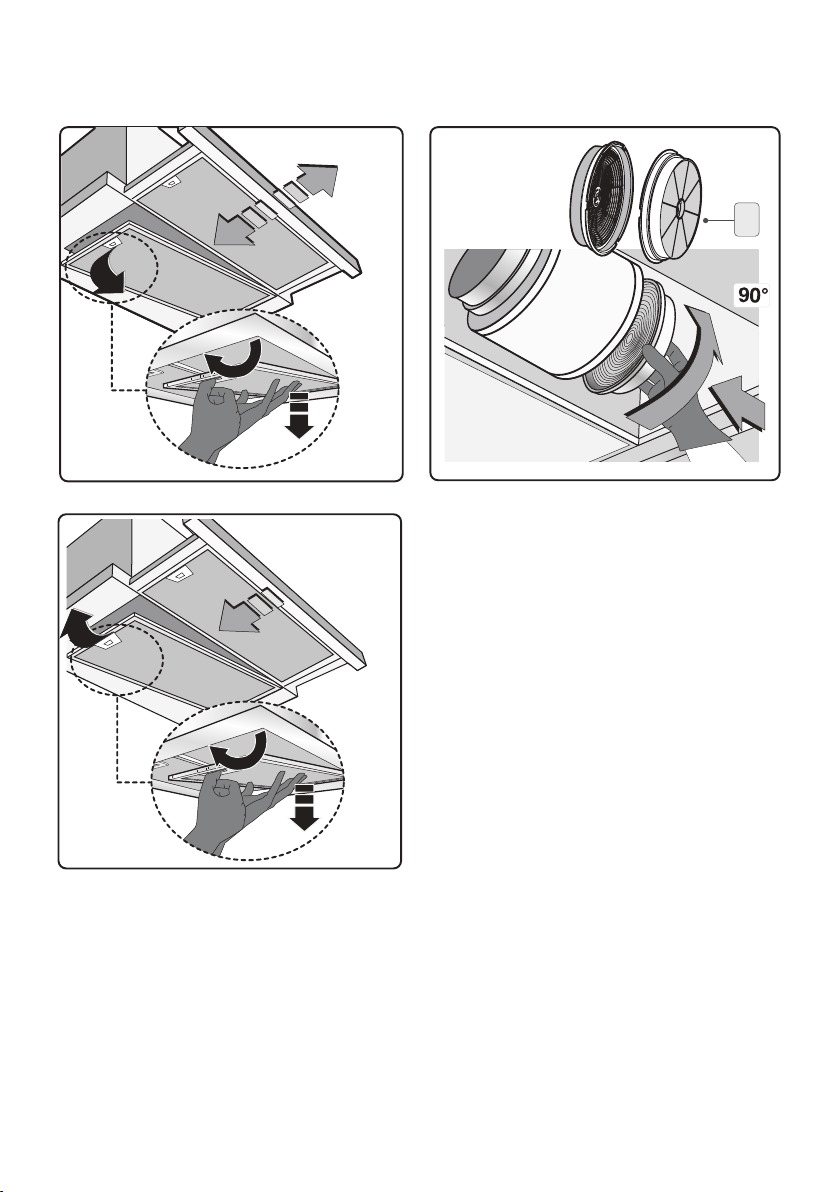 90°