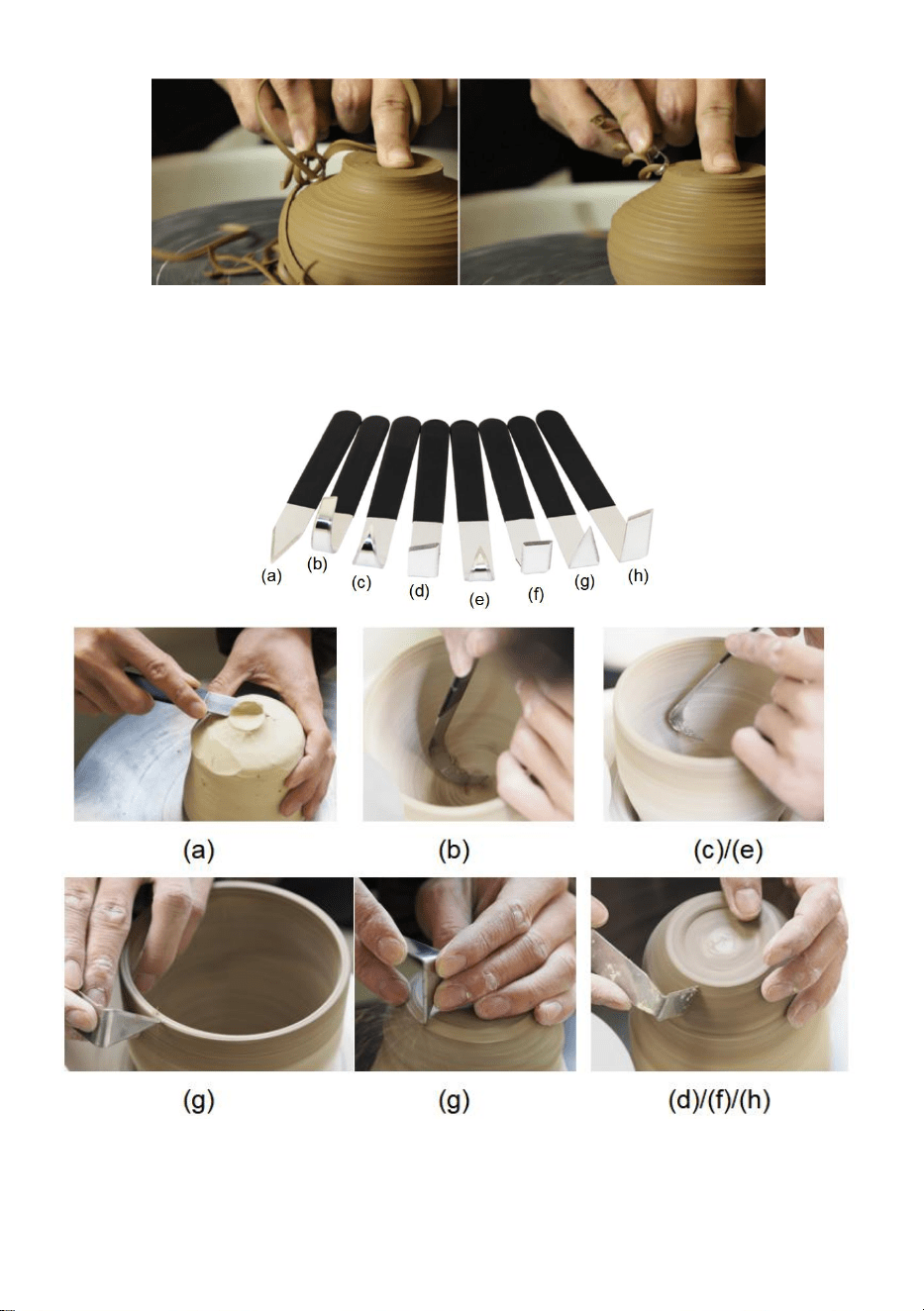 (a) (b) (c) (d) (e) (f) (g) (h)

(a)

(b)

(c)/(e)

(g)

(g)

(d)/(f)/(h)