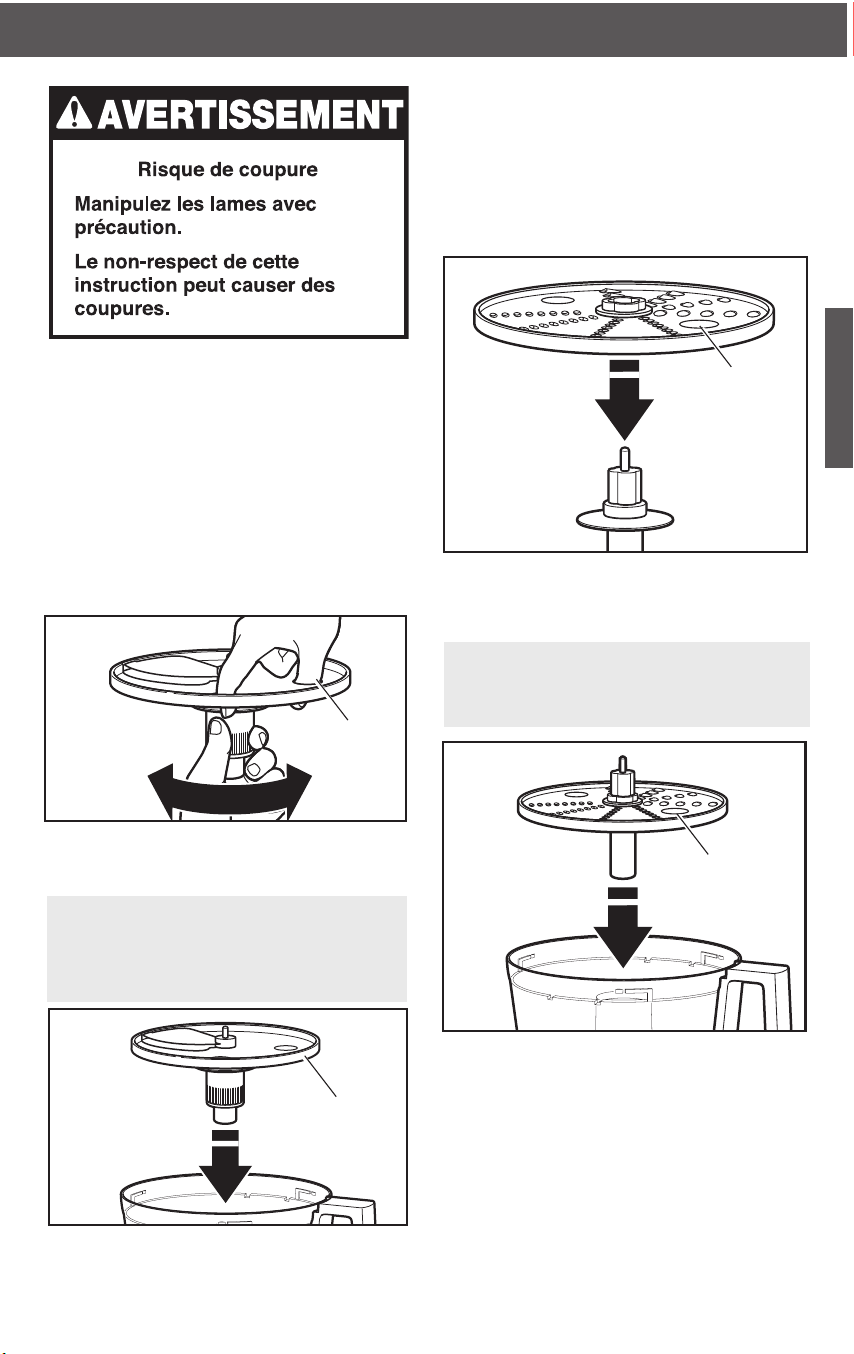 AVERTISSEMENT

Risque de coupure

Manipulez les lames avec précaution.

Le non-respect de cette instruction peut causer des coupures.