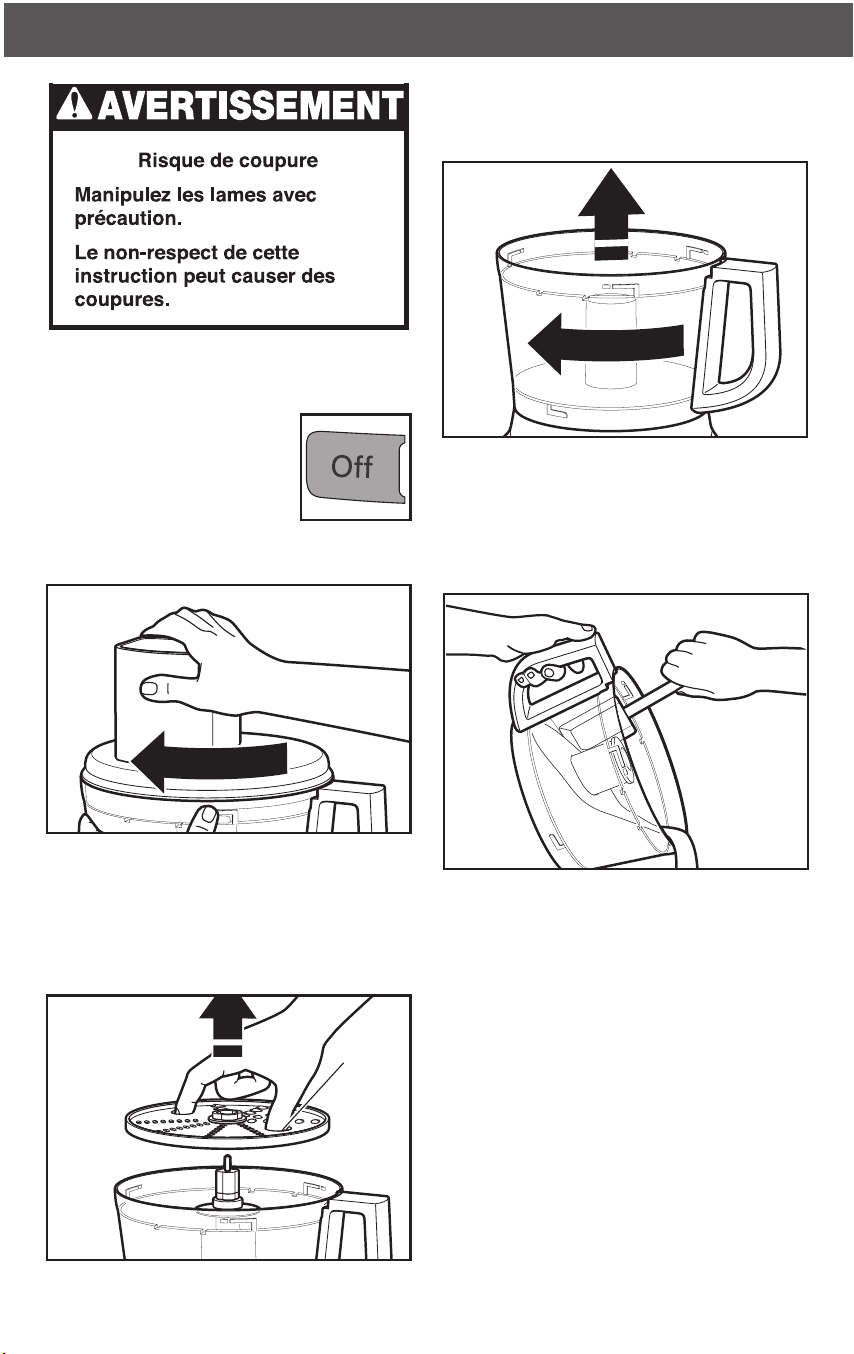 AVERTISSEMENT

Risque de coupure

Manipulez les lames avec précaution.

Le non-respect de cette instruction peut causer des coupures.

Off