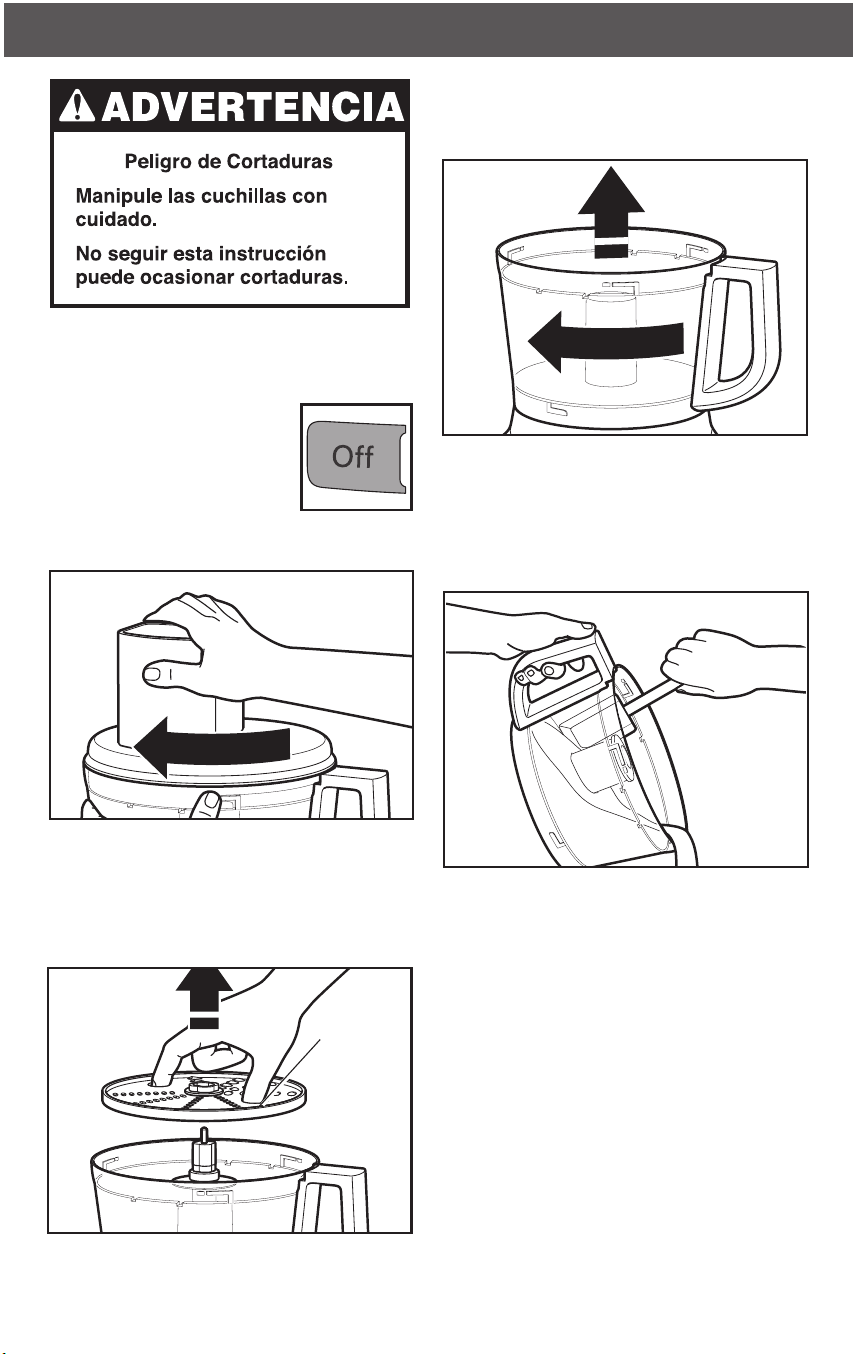 ADVERTENCIA

Peligro de Cortaduras

Manipule las cuchillas con cuidado.

No seguir esta instrucción puede ocasionar cortaduras.

Off