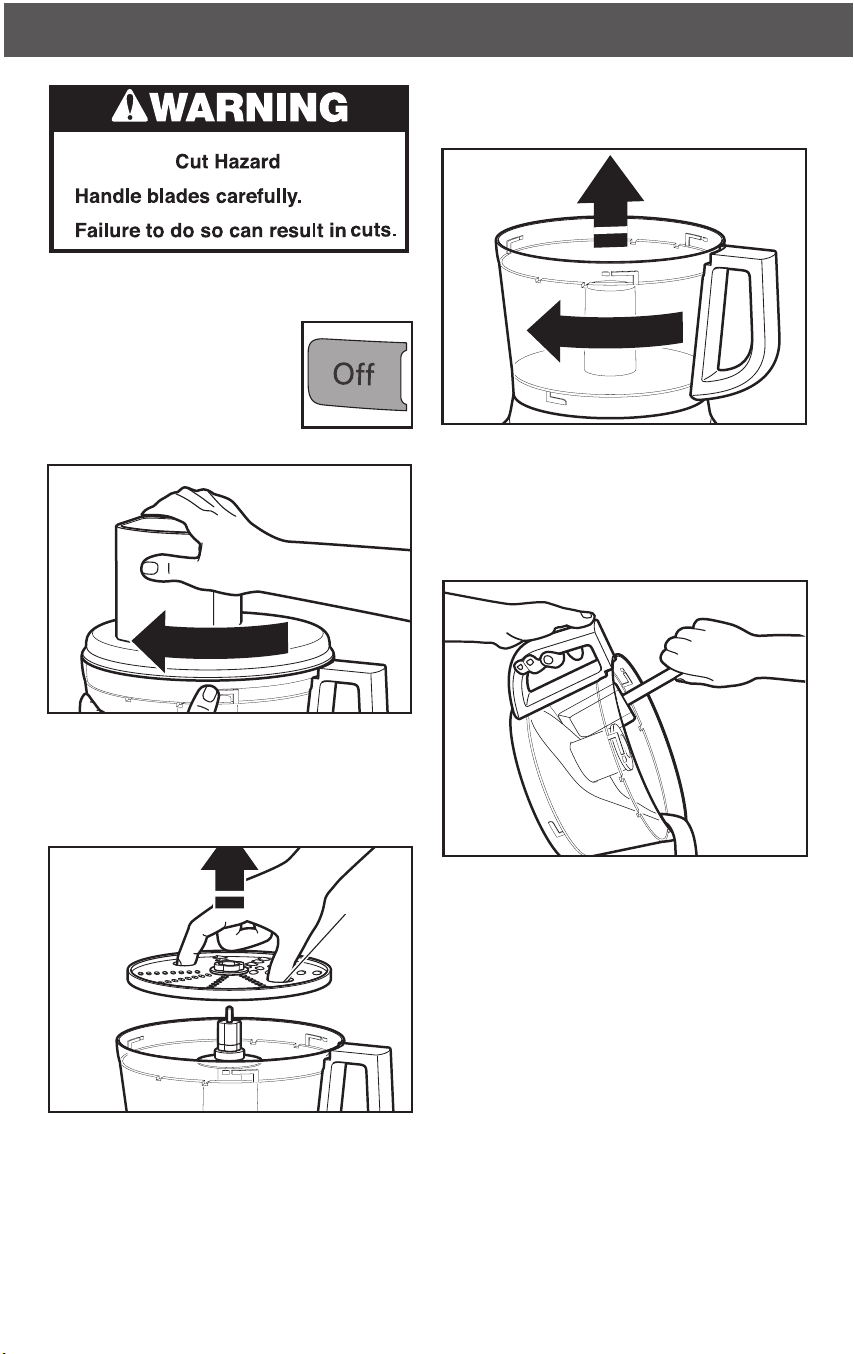 WARNING

Cut Hazard

Handle blades carefully.

Failure to do so can result in cuts.

Off