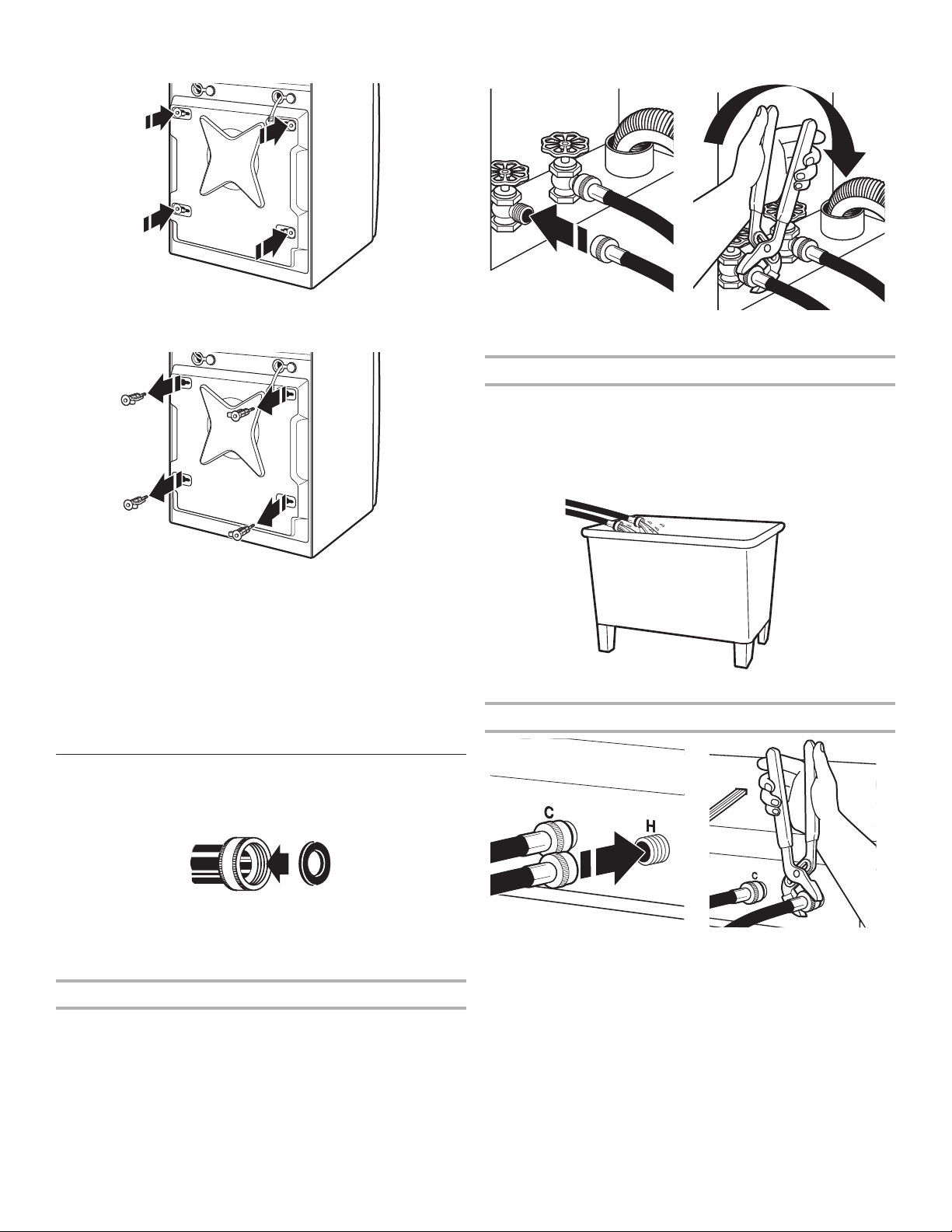 C

H

C