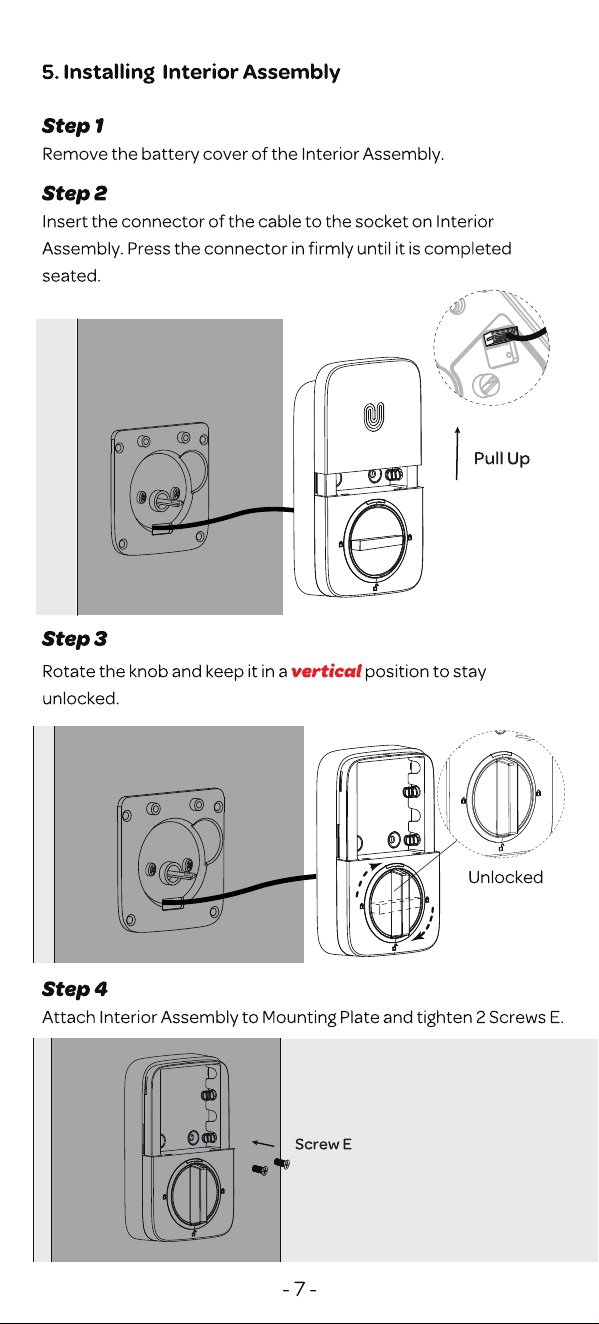 5. Installing Interior Assembly

Step 1
Remove the battery cover of the Interior Assembly.

Step 2
Insert the connector of the cable to the socket on Interior Assembly. Press the connector in firmly until it is completed seated.

Pull Up

Step 3
Rotate the knob and keep it in a vertical position to stay unlocked.

Unlocked

Step 4
Attach Interior Assembly to Mounting Plate and tighten 2 Screws E.

Screw E

- 7 -