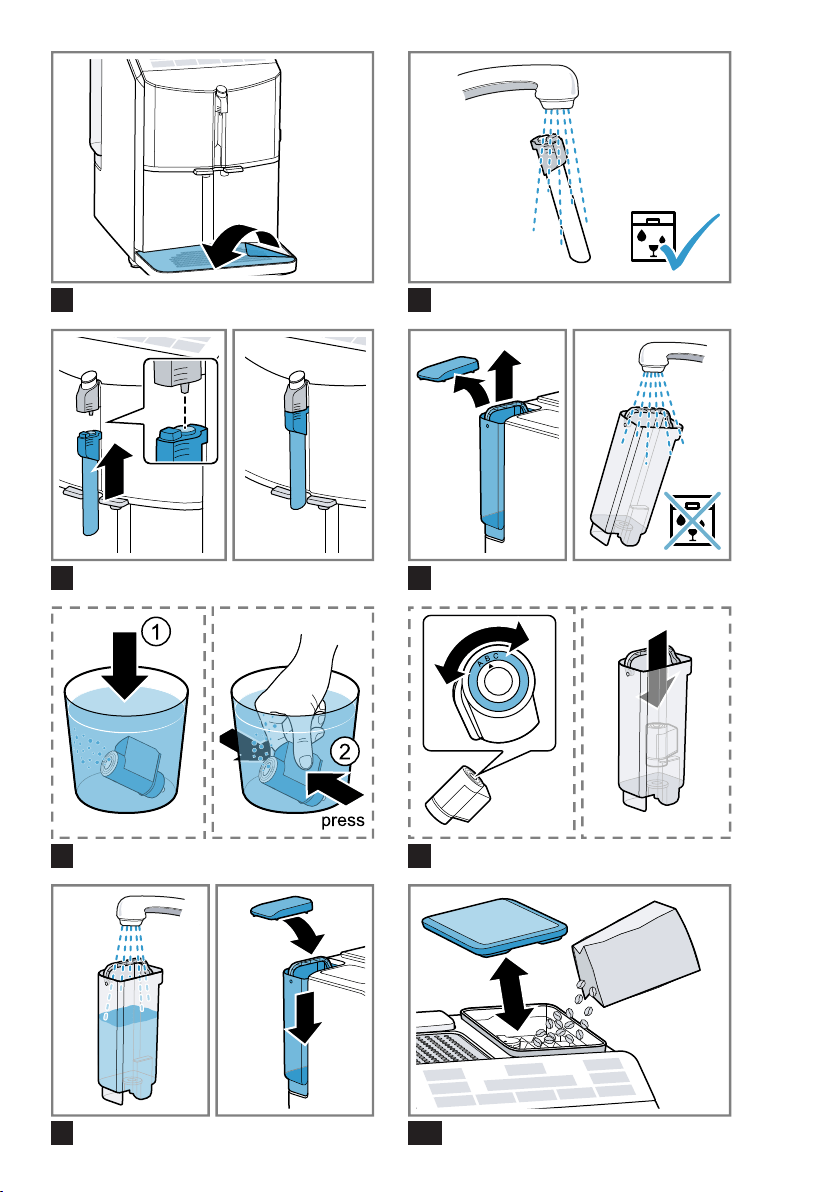 1

2

press

A B C