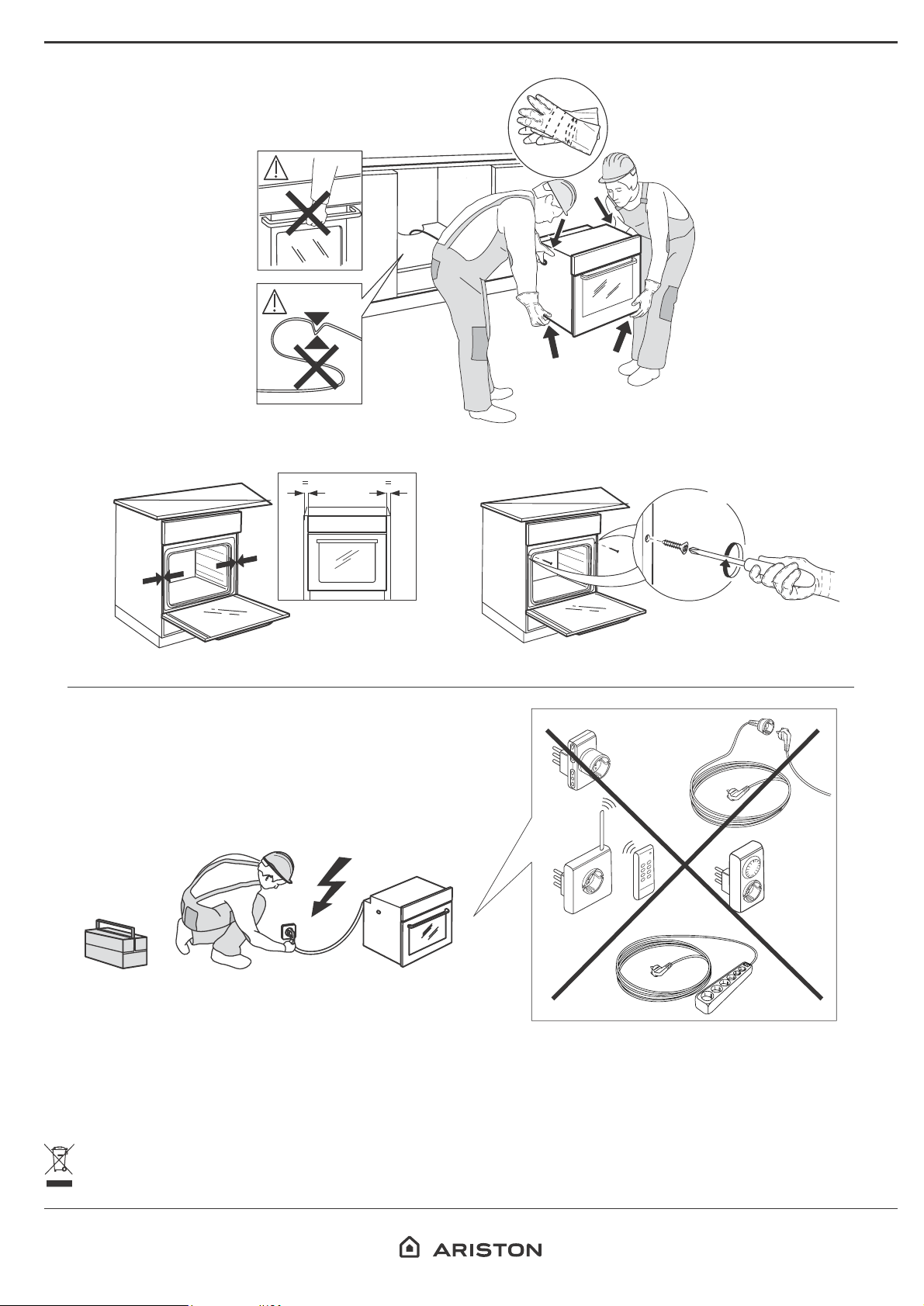 =
=
ARISTON