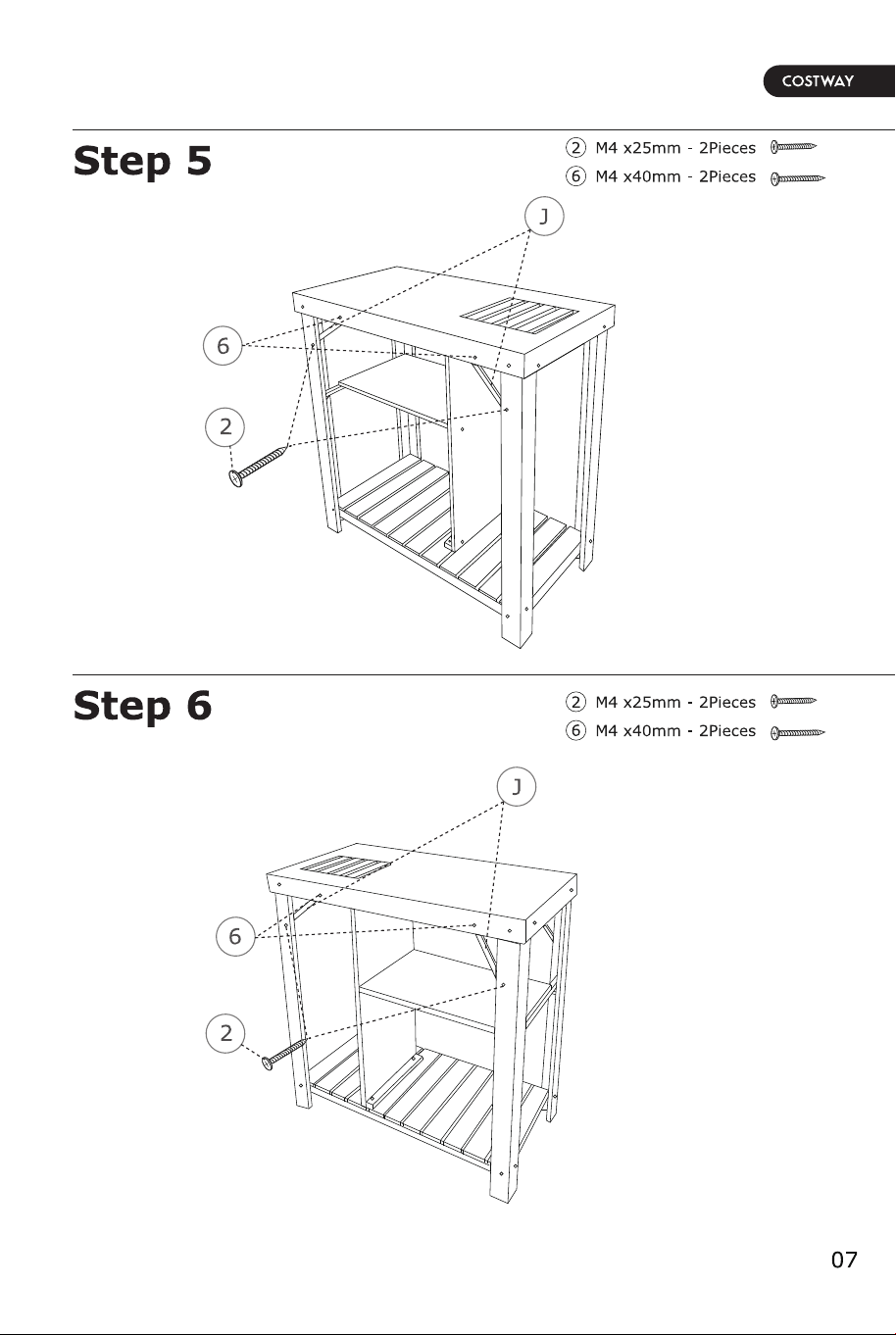 COSTWAY

Step 5

2 M4 x25mm - 2Pieces
6 M4 x40mm - 2Pieces

J
6
2

Step 6

2 M4 x25mm - 2Pieces
6 M4 x40mm - 2Pieces

J
6
2

07