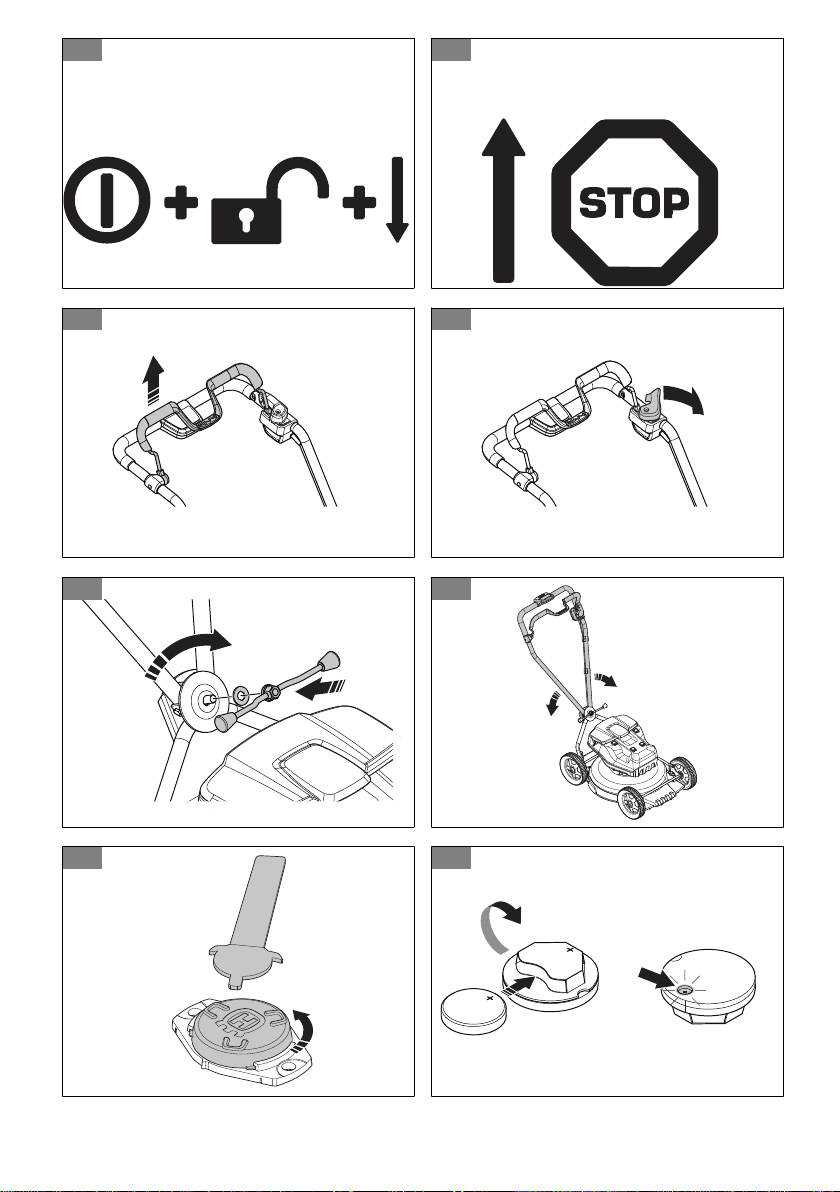 STOP