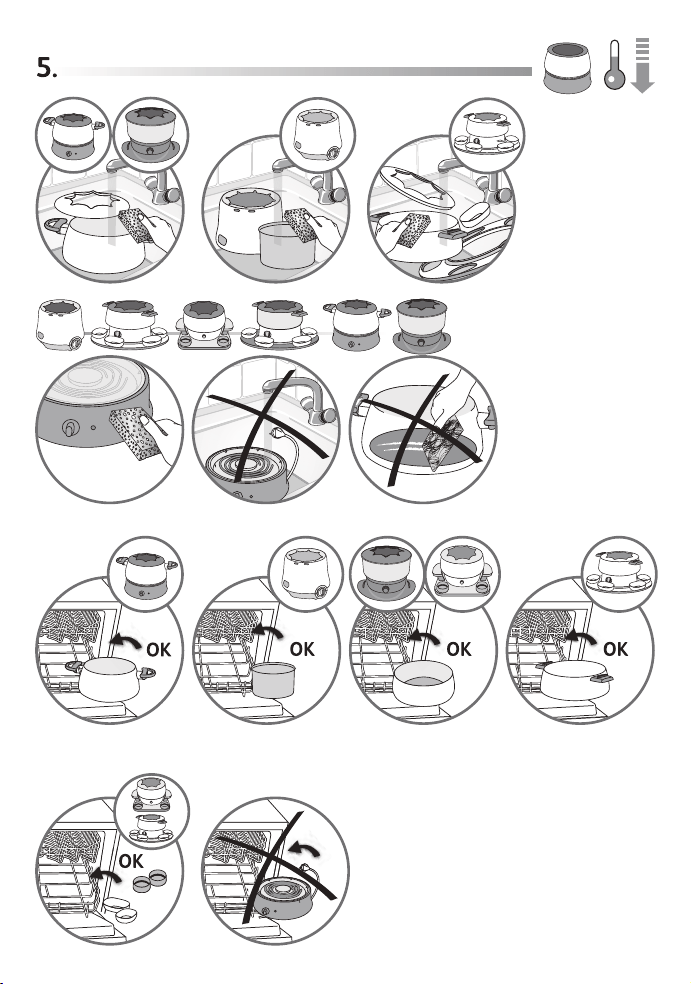 5.

OK

OK

OK

OK

OK