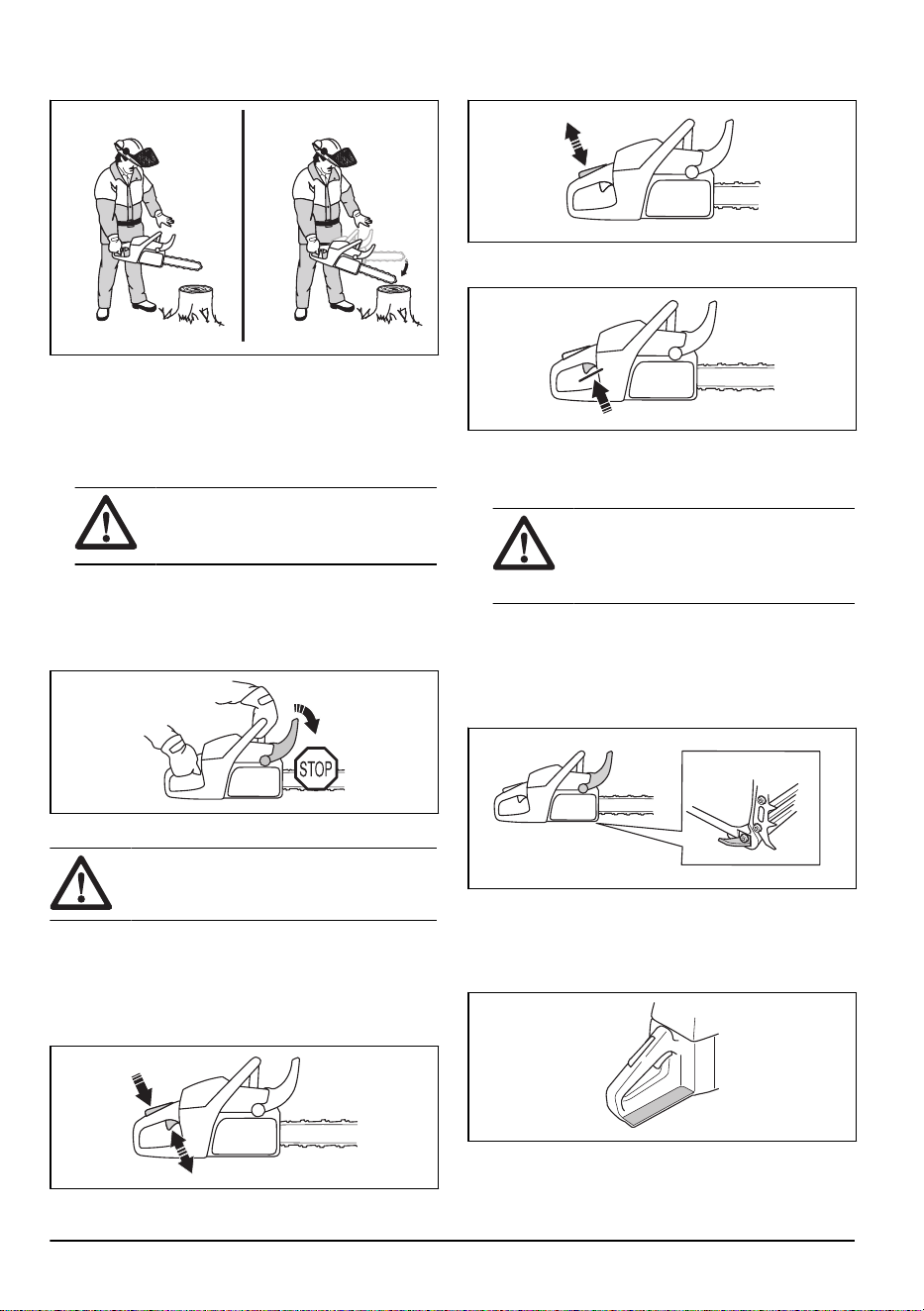 STOP