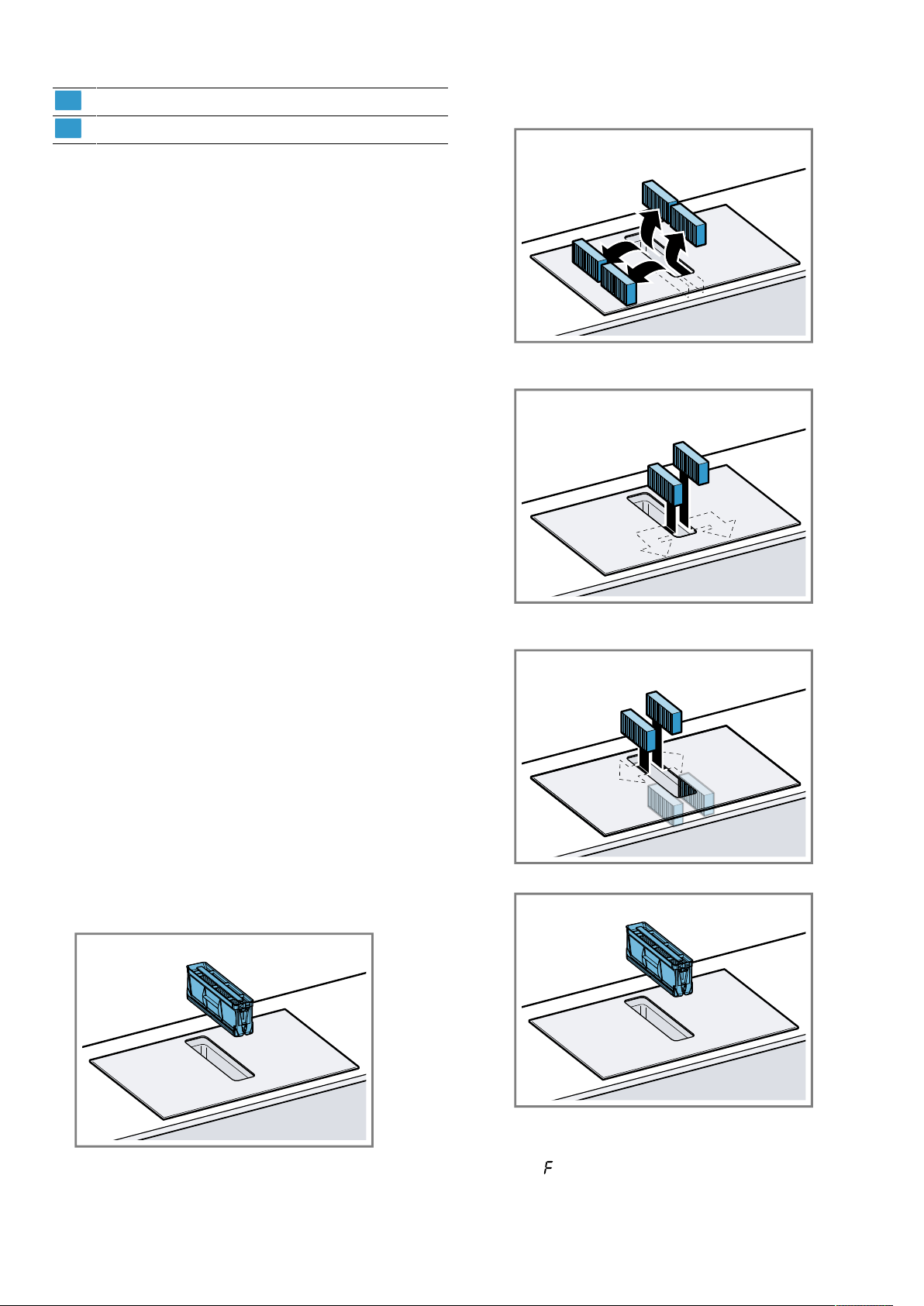 F