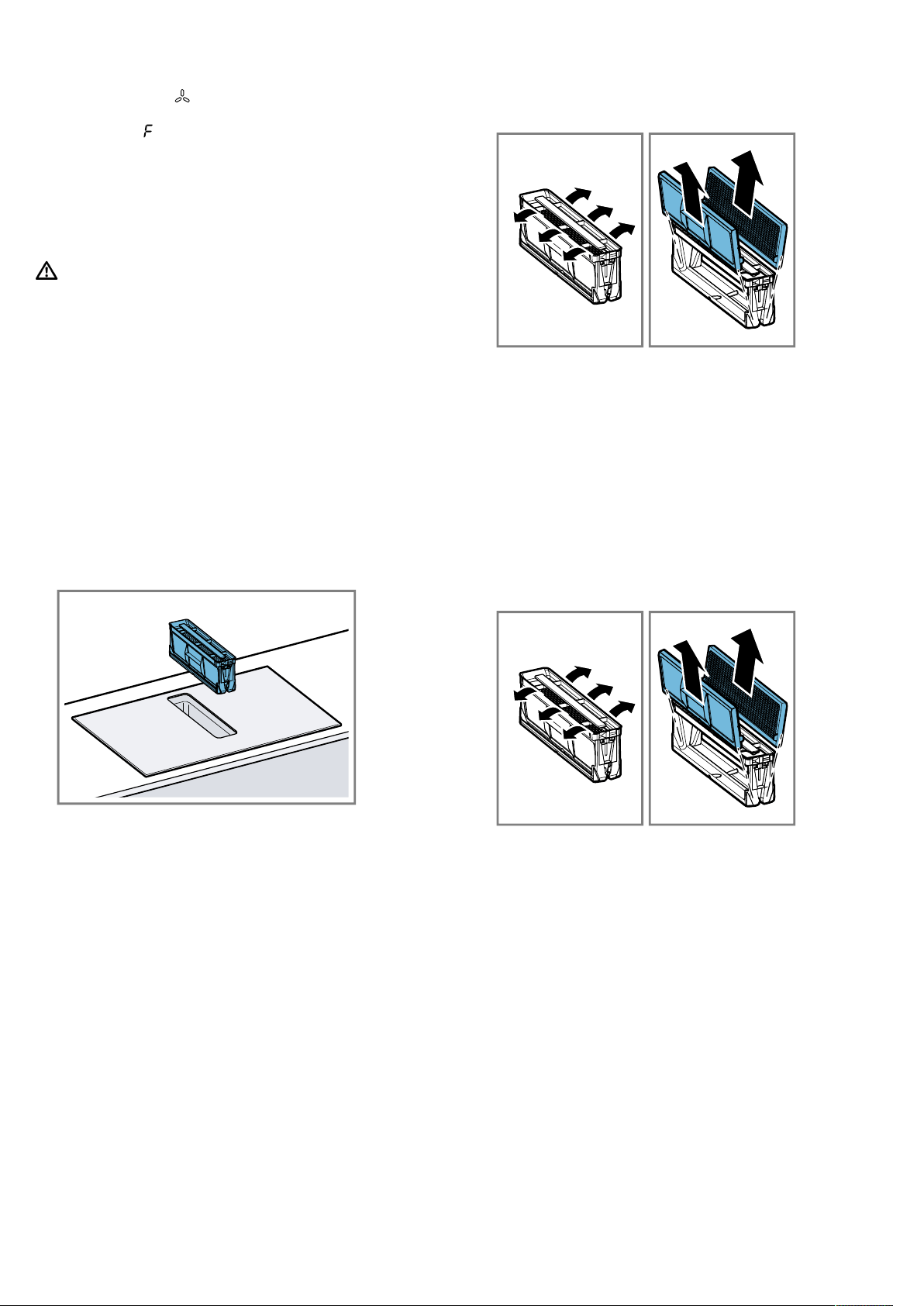 F