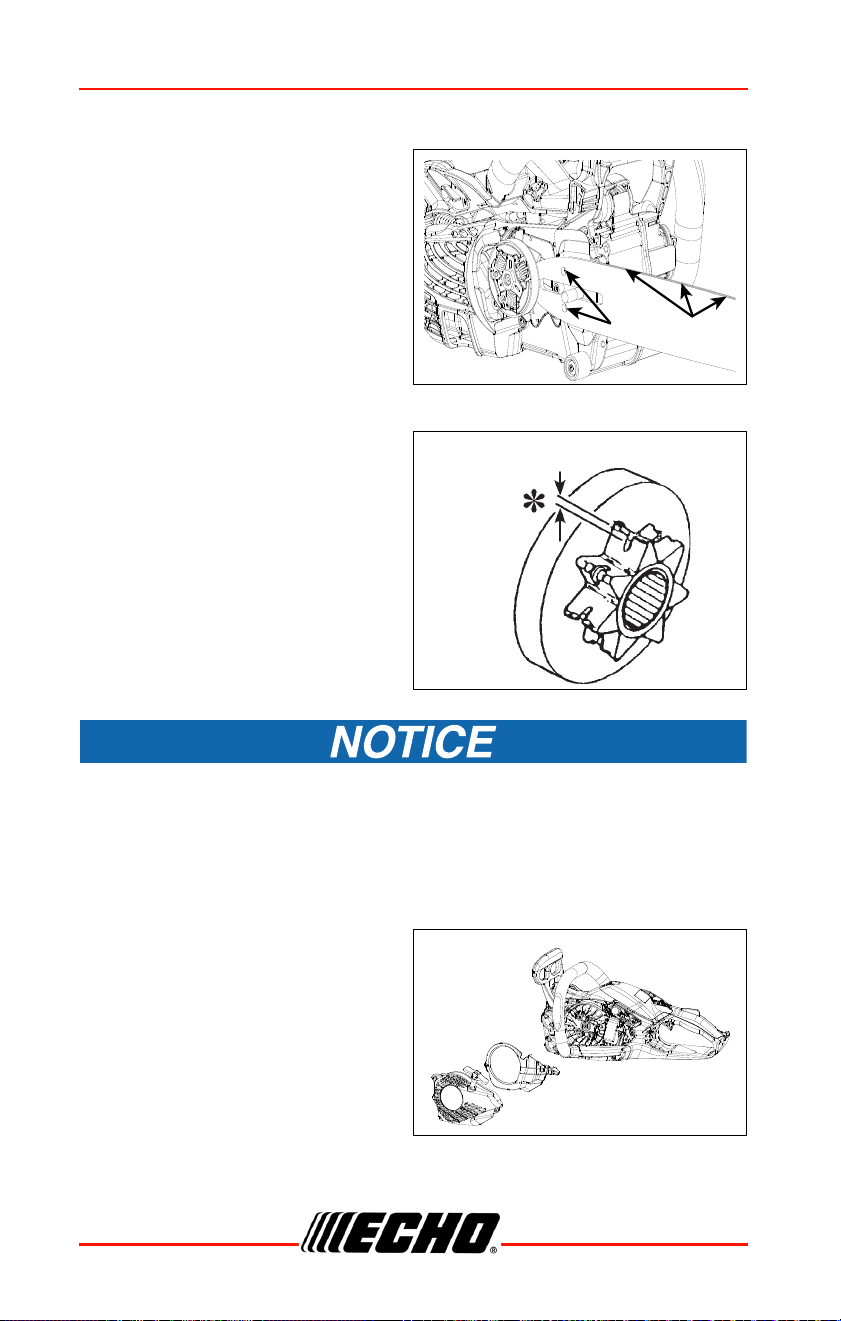 NOTICE

ECHO®