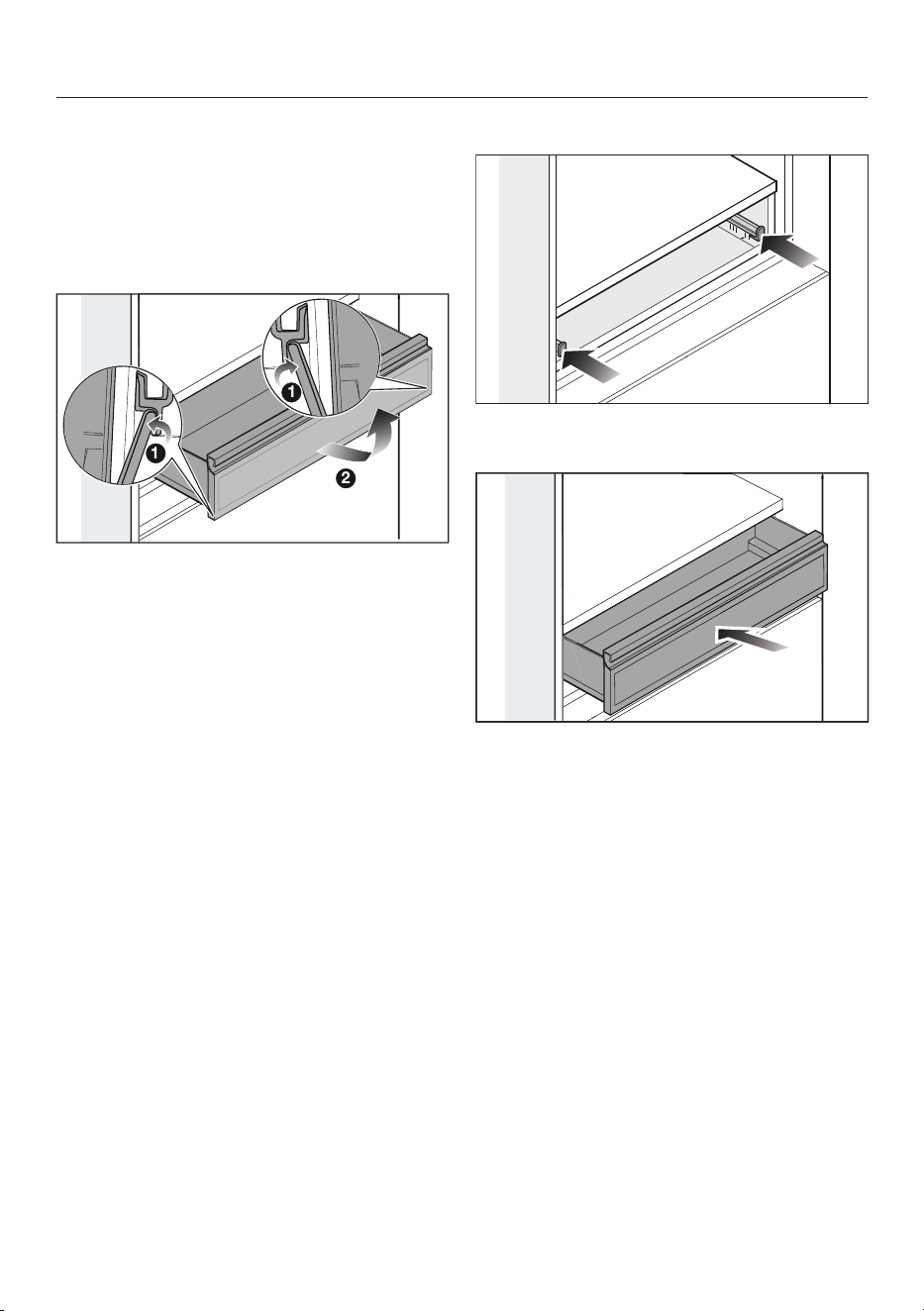 1

1

2