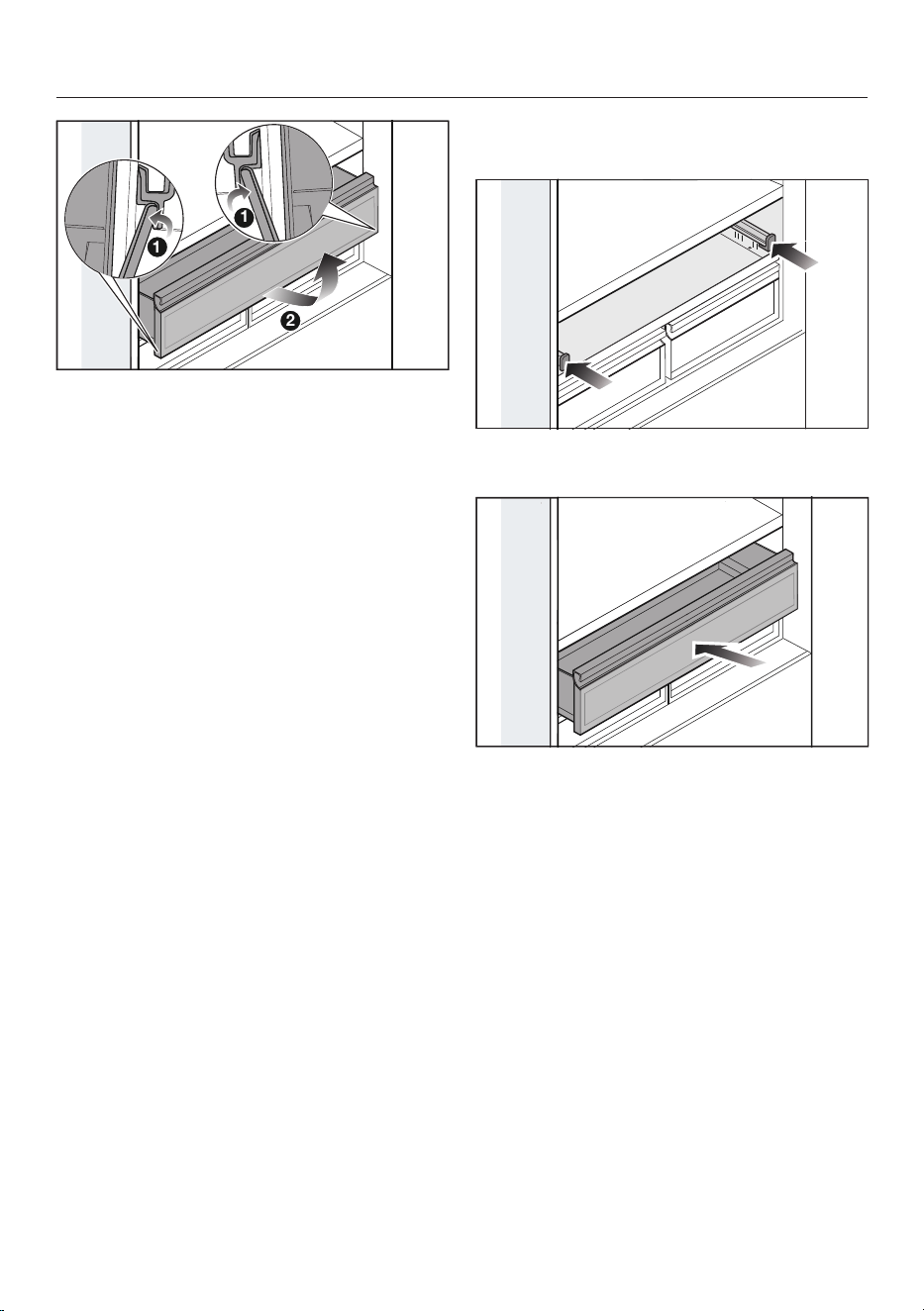 1
1
2