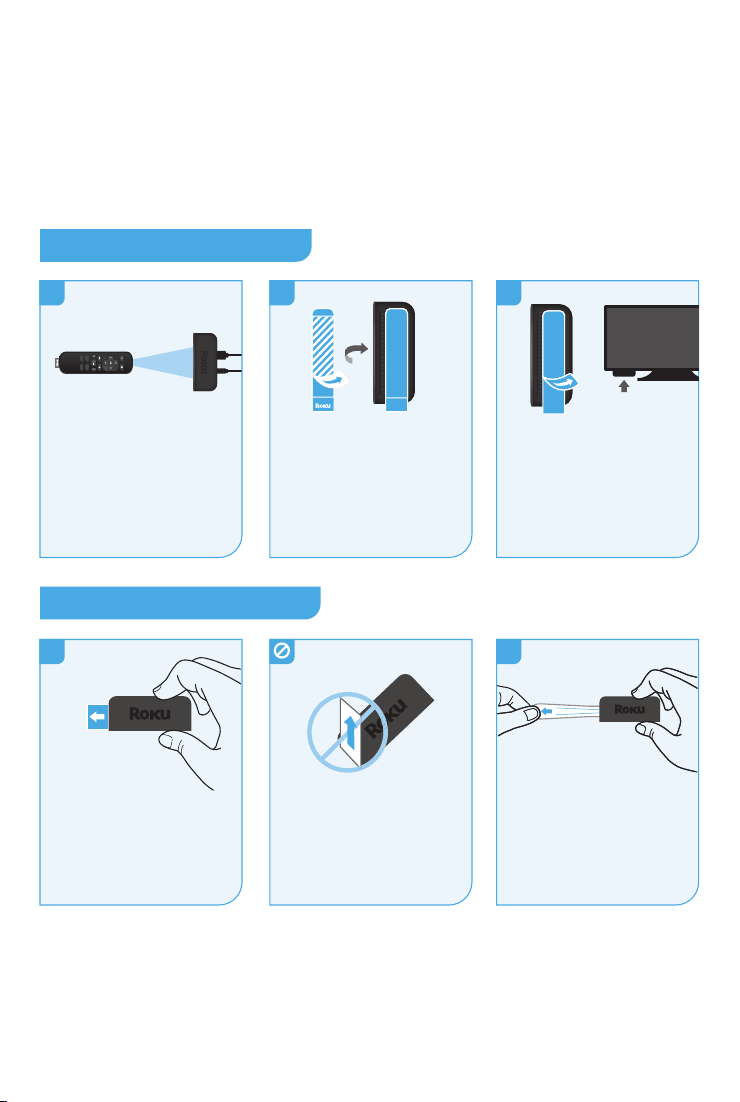 Roku

Roku

Roku

Roku

Roku