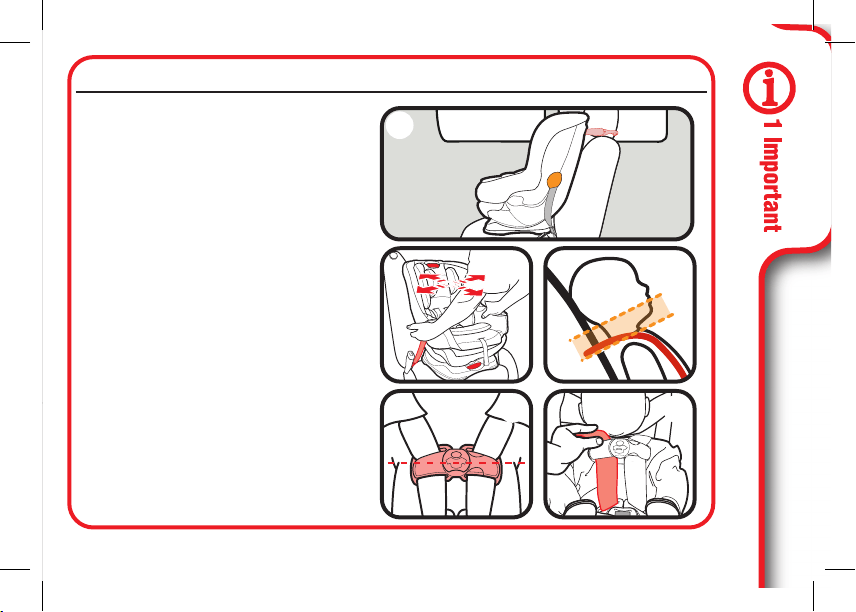 1 Important