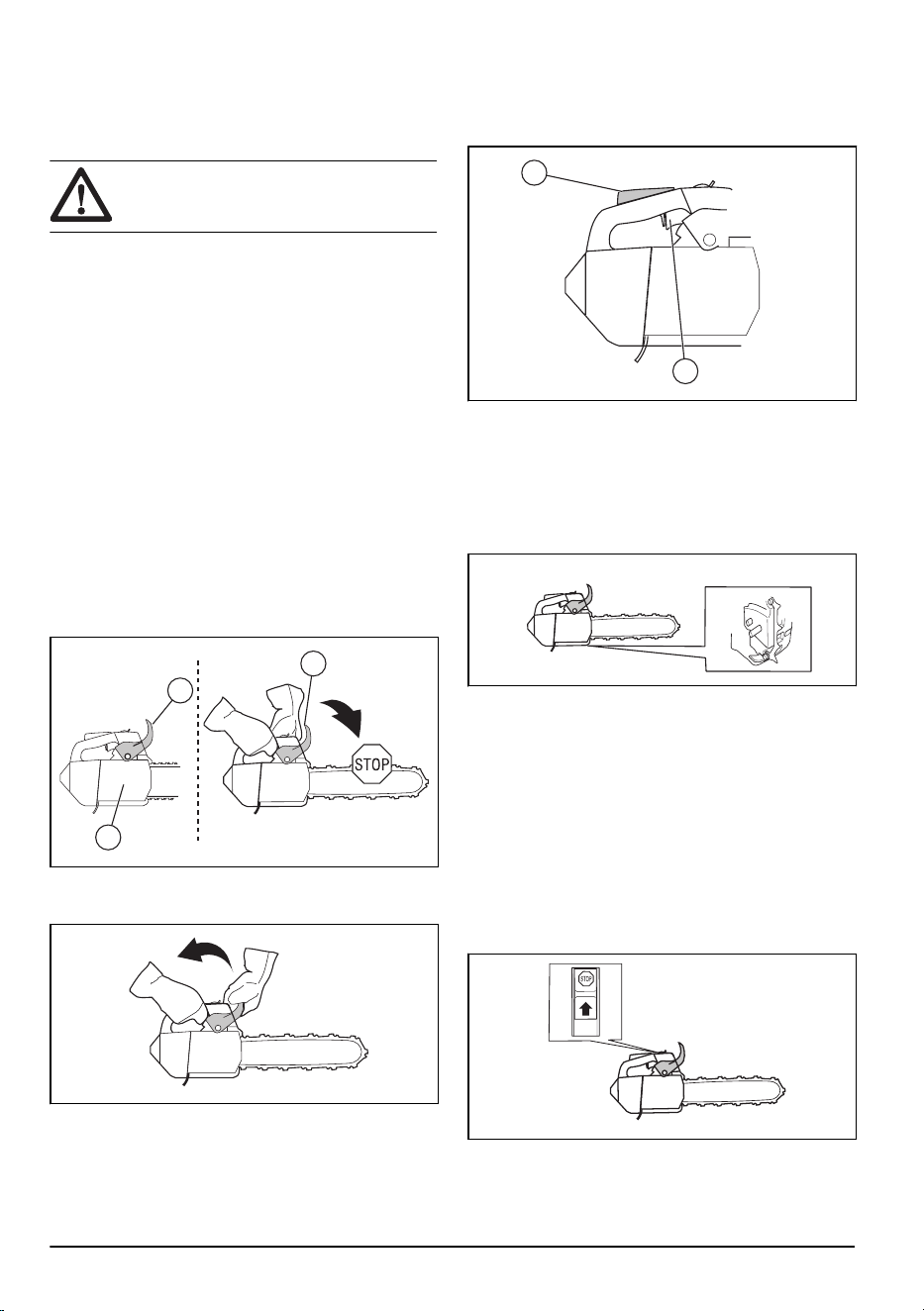 STOP

STOP