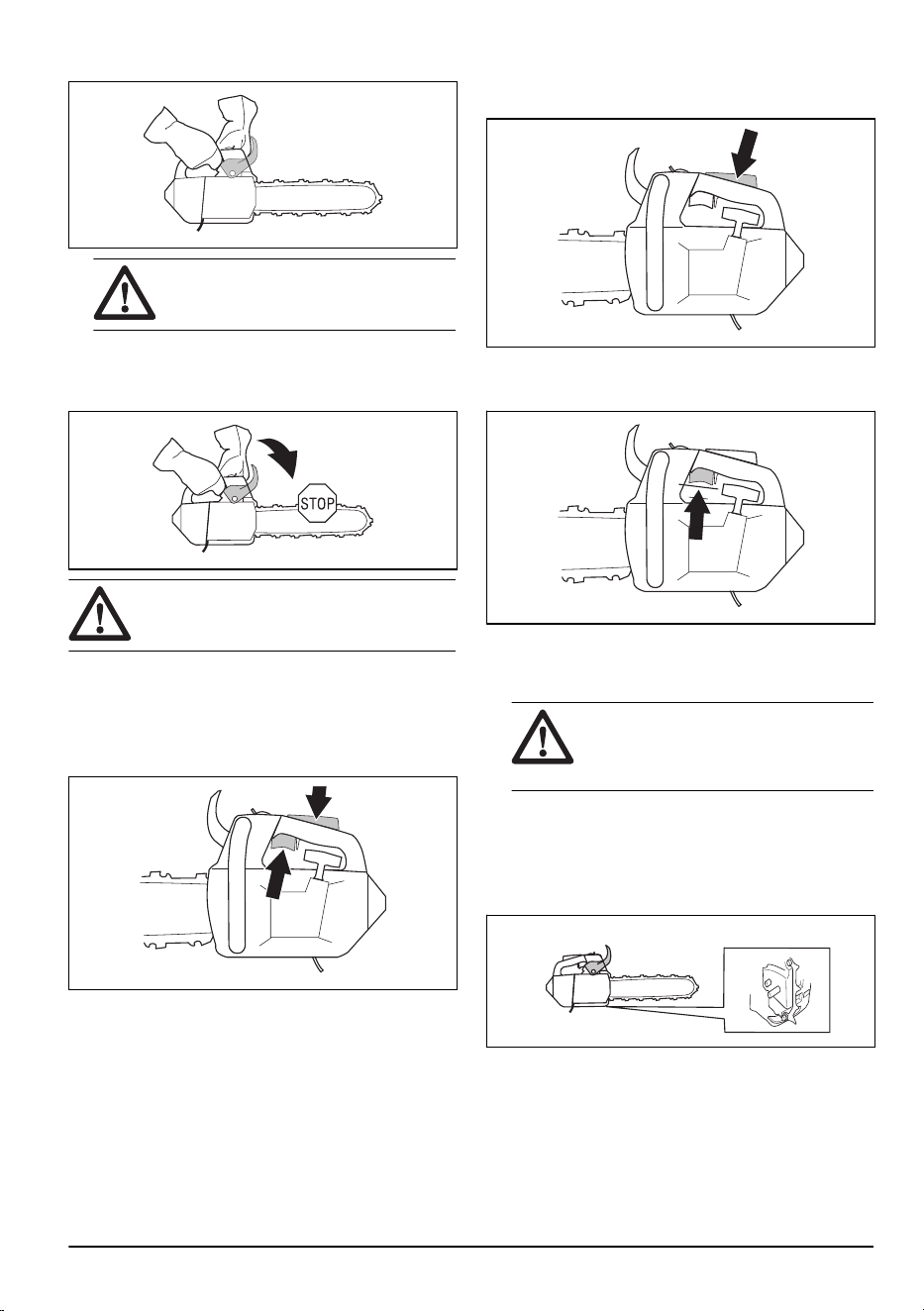 STOP