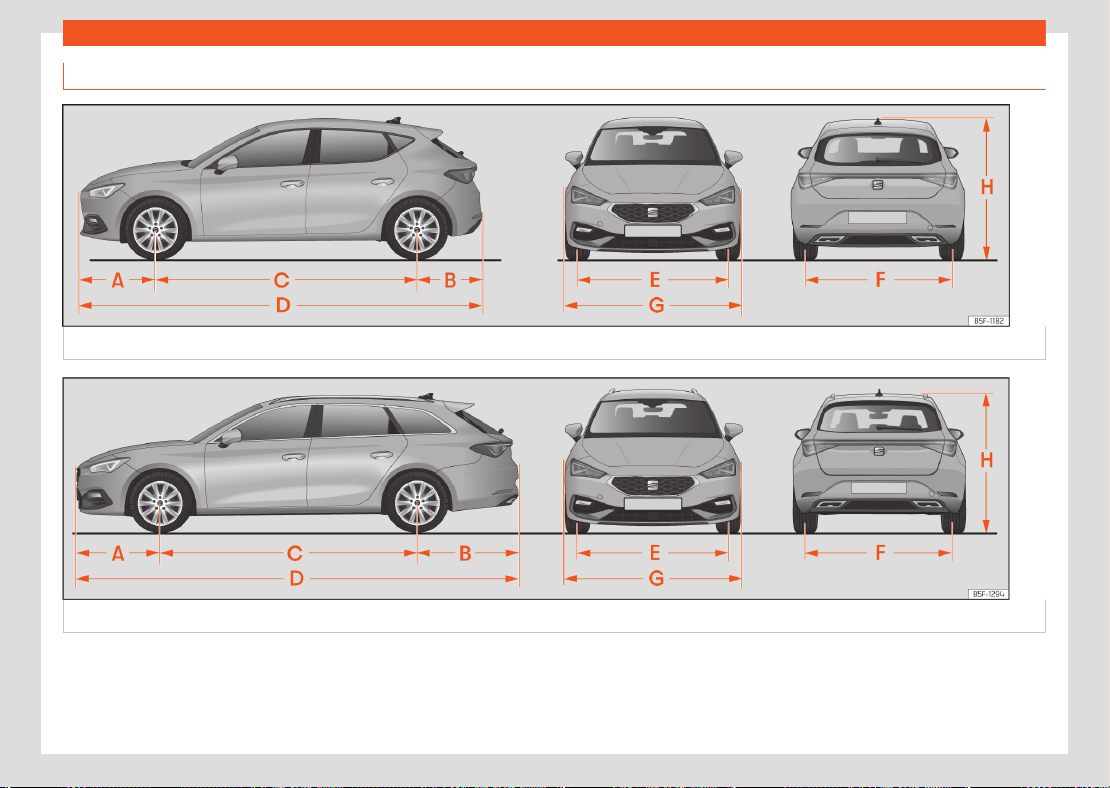 A C B
D
E
G
F
H
B5F-1182

A C B
D
E
G
F
H
B5F-1294