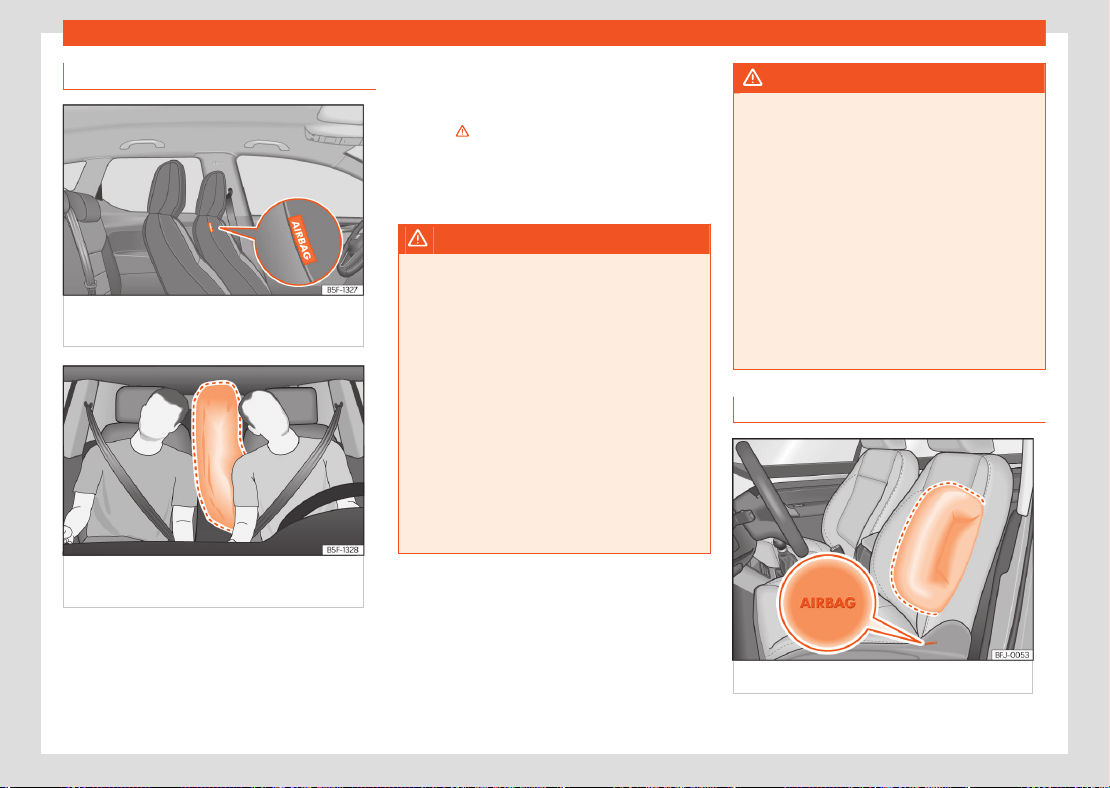 AIRBAG

B5F-1327

B5F-1328

AIRBAG

BFJ-0053