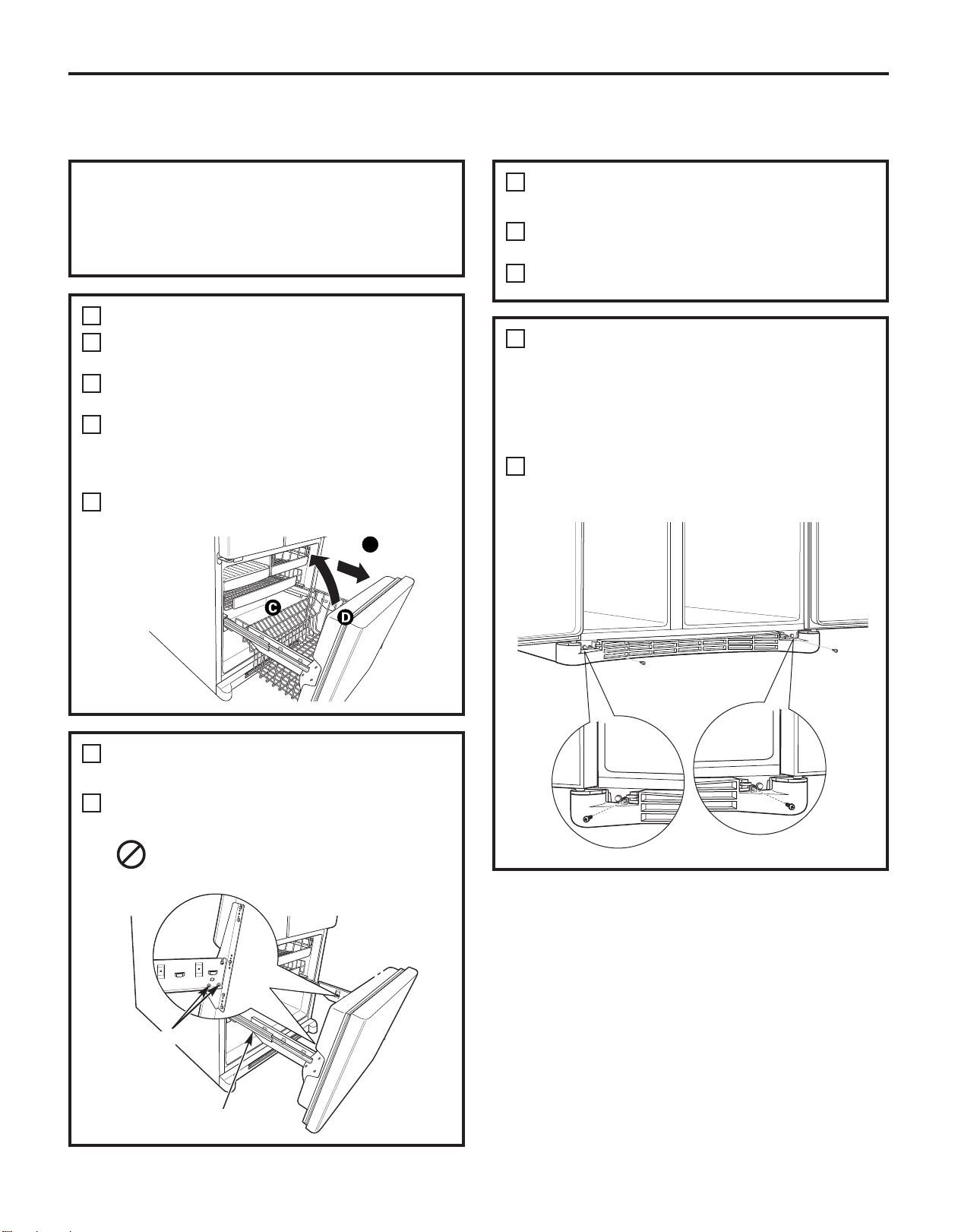 C

D