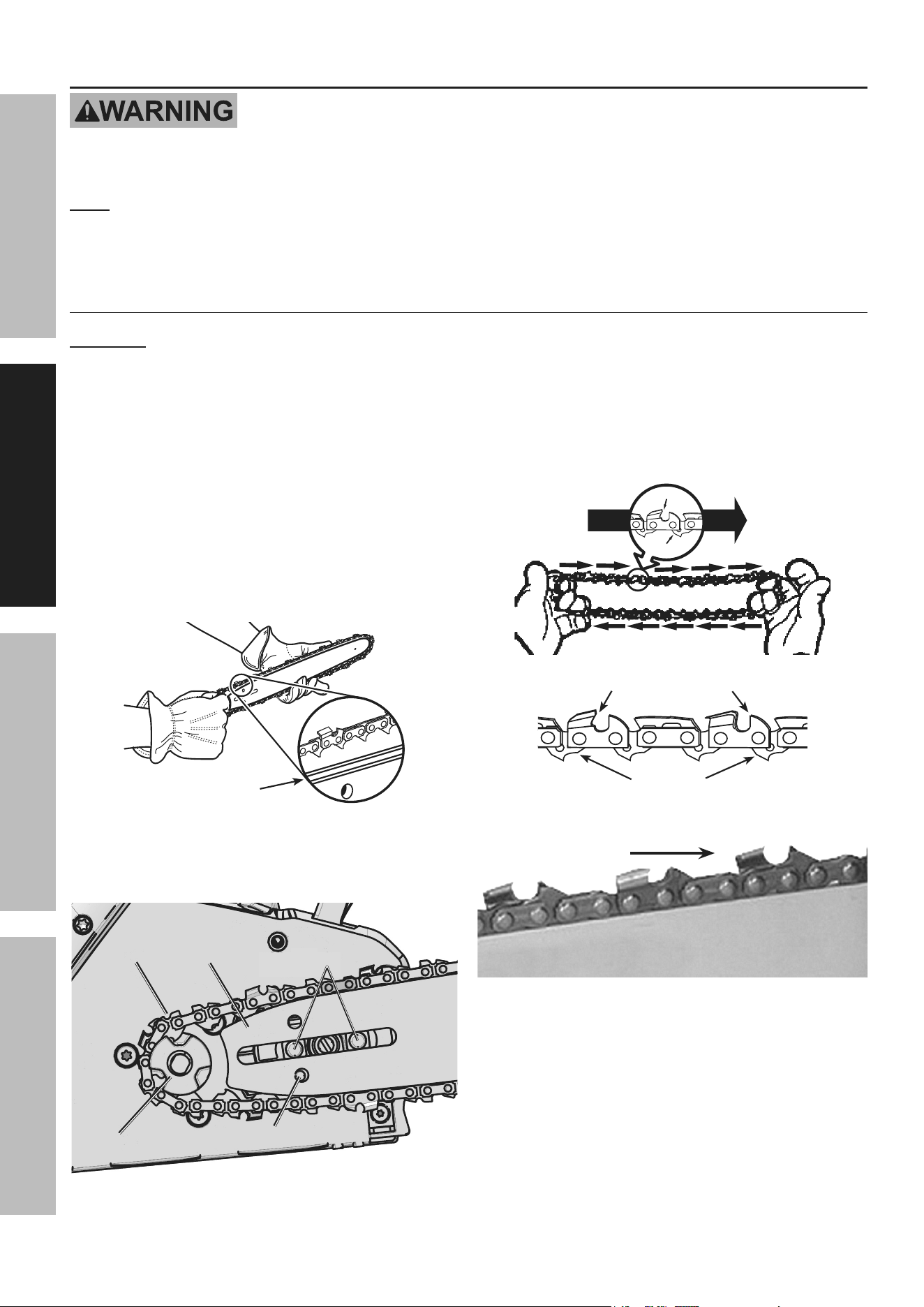 WARNING