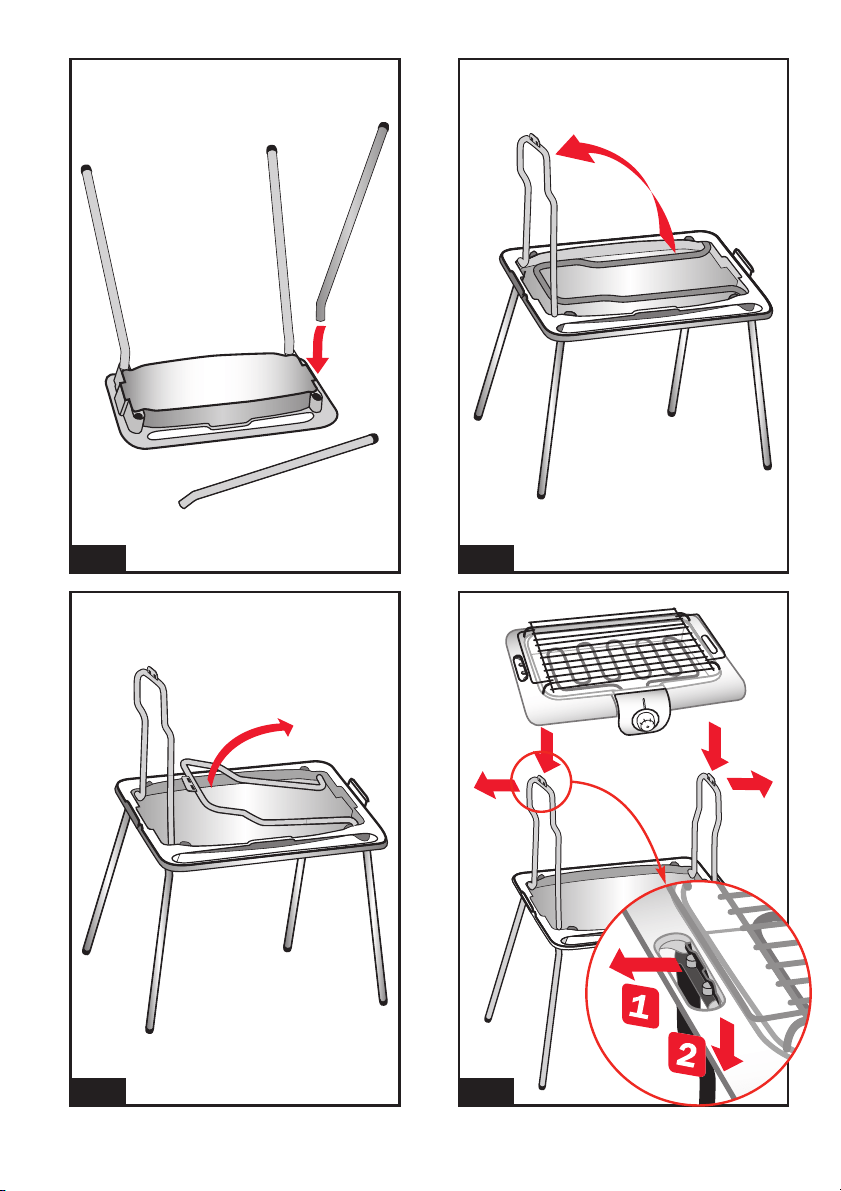 1

2