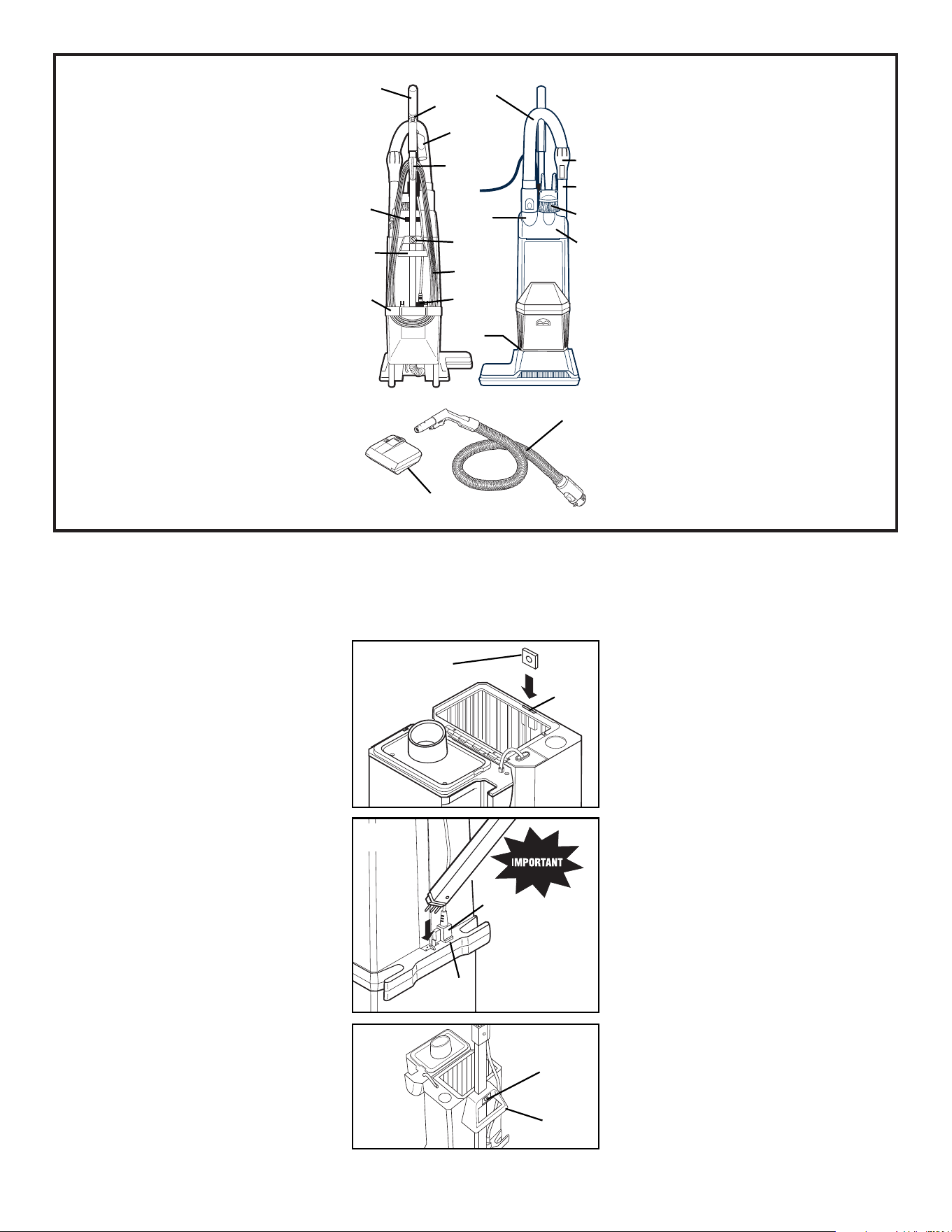 IMPORTANT