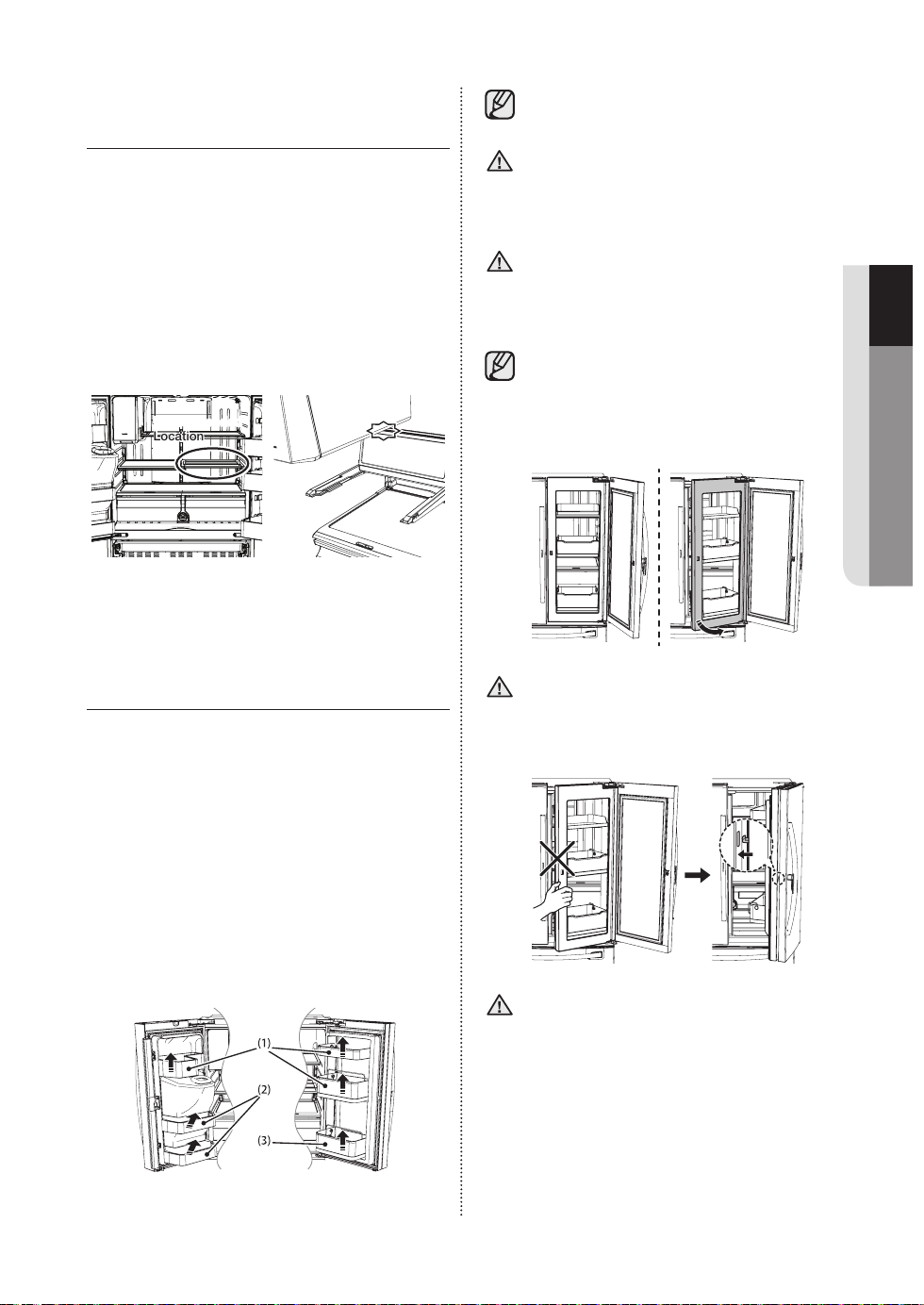 Location

(1)
(2)
(3)