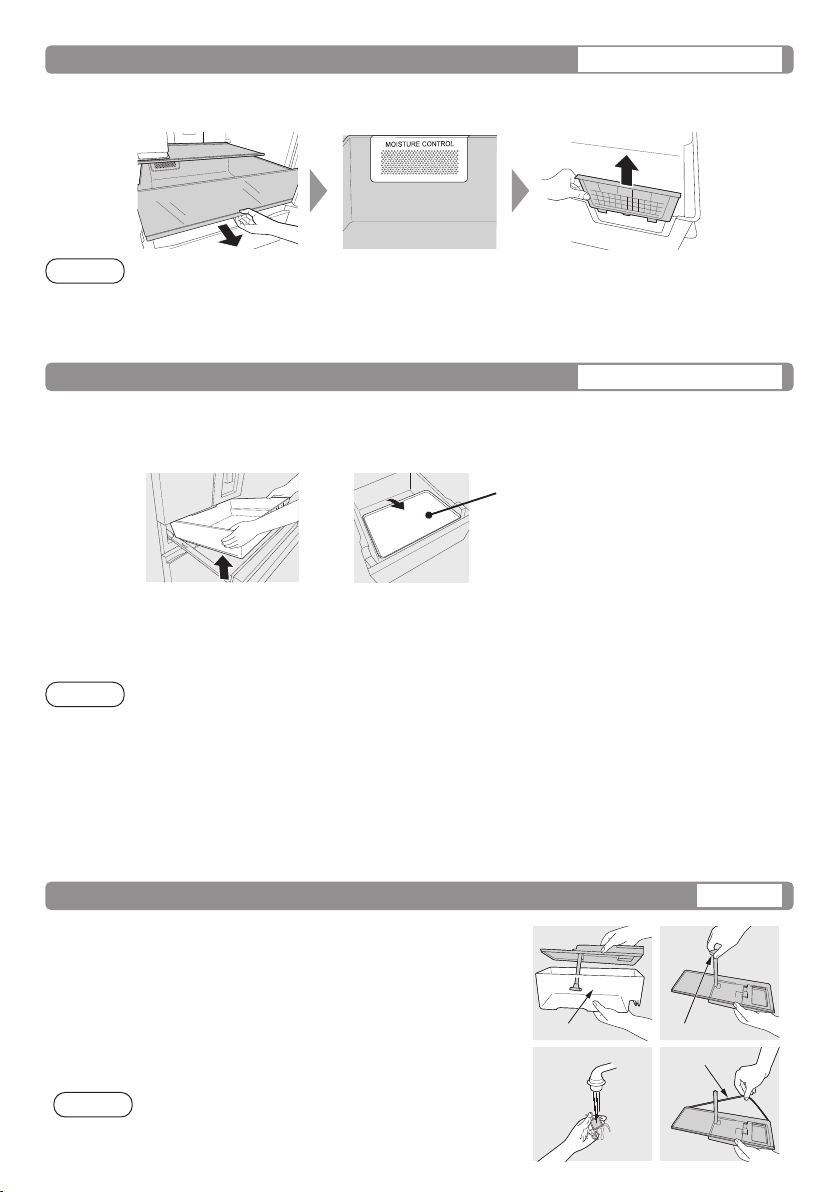 MOISTURE CONTROL