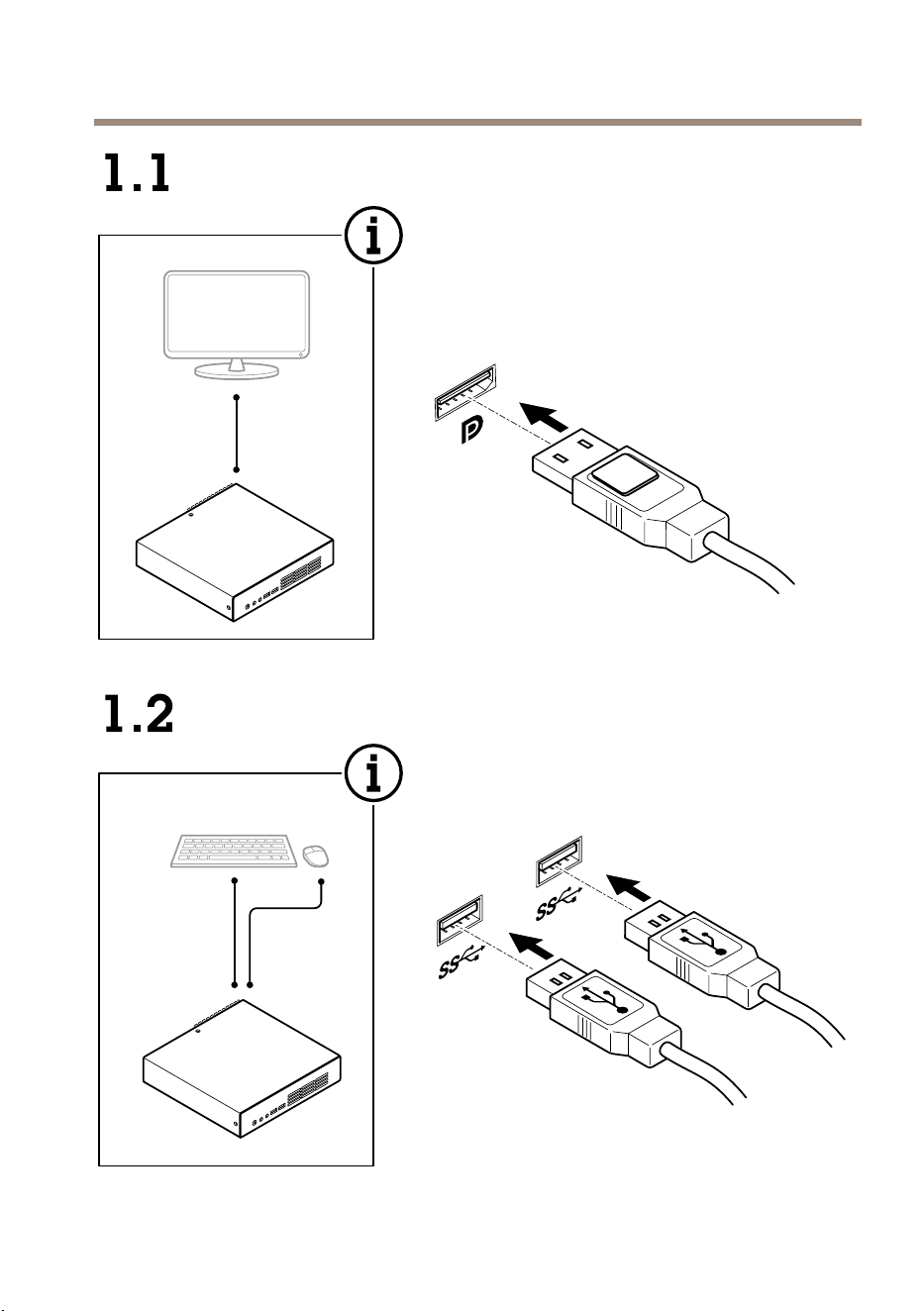 1.1

1.2

SS

SS