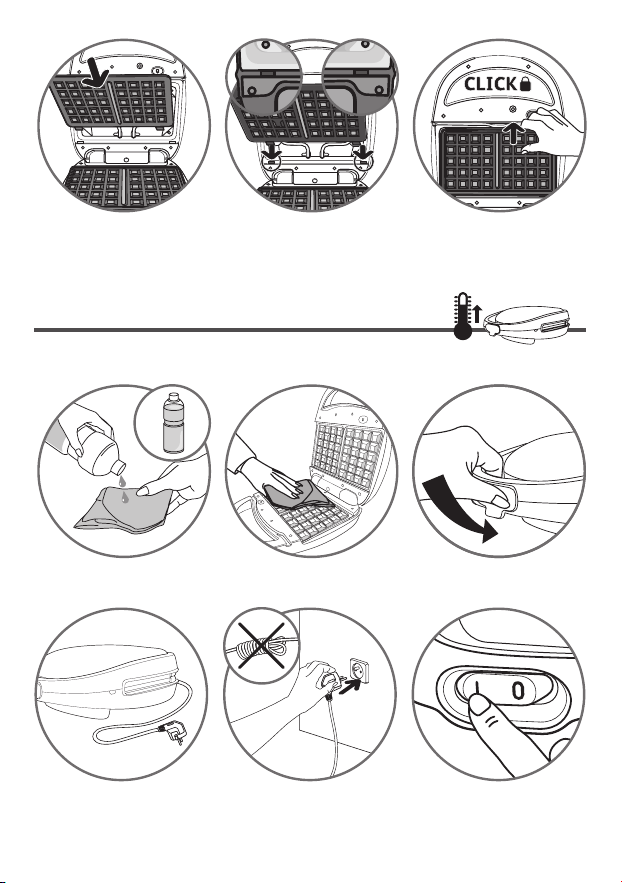 CLICK

I 0