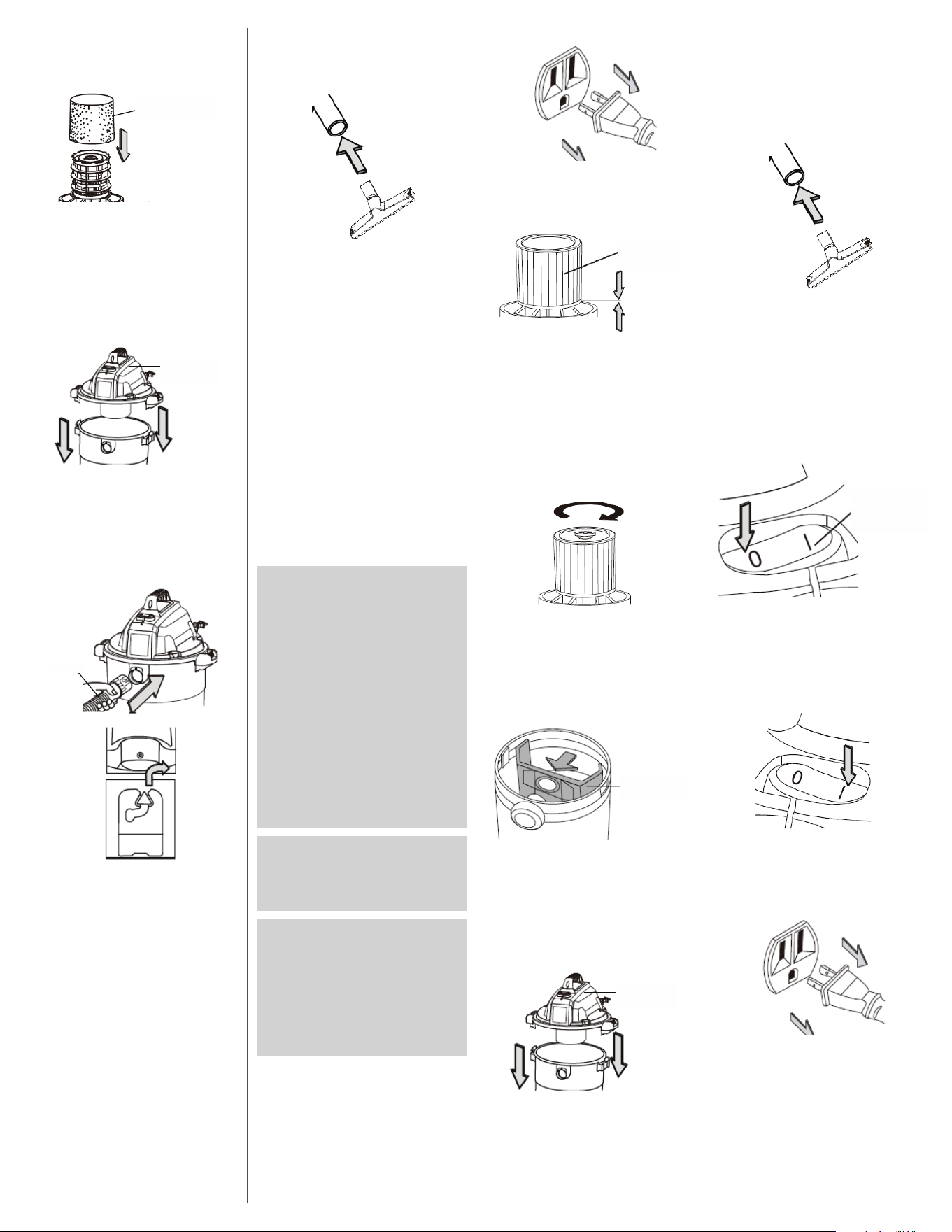 0
I
0
I