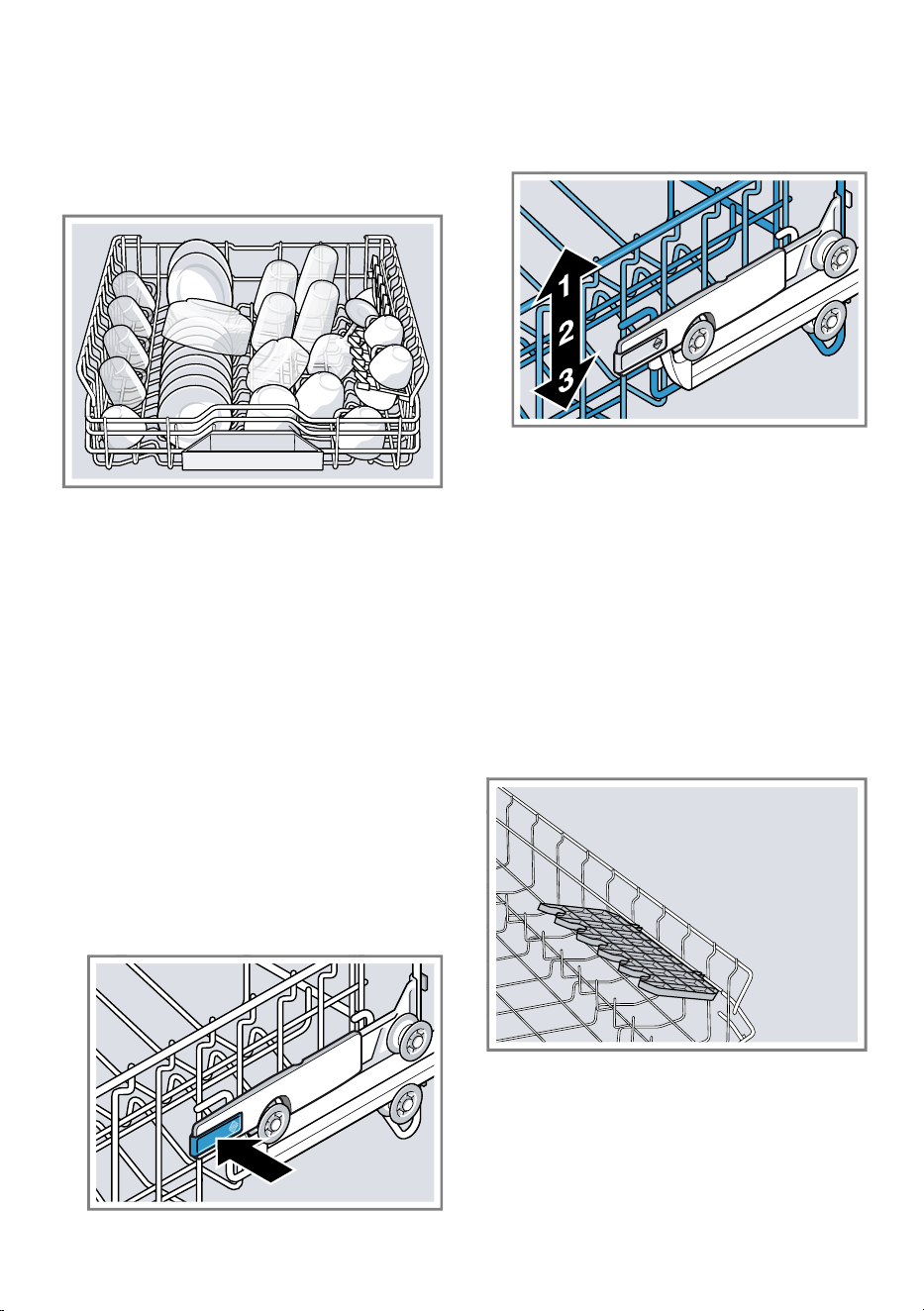 1
2
3