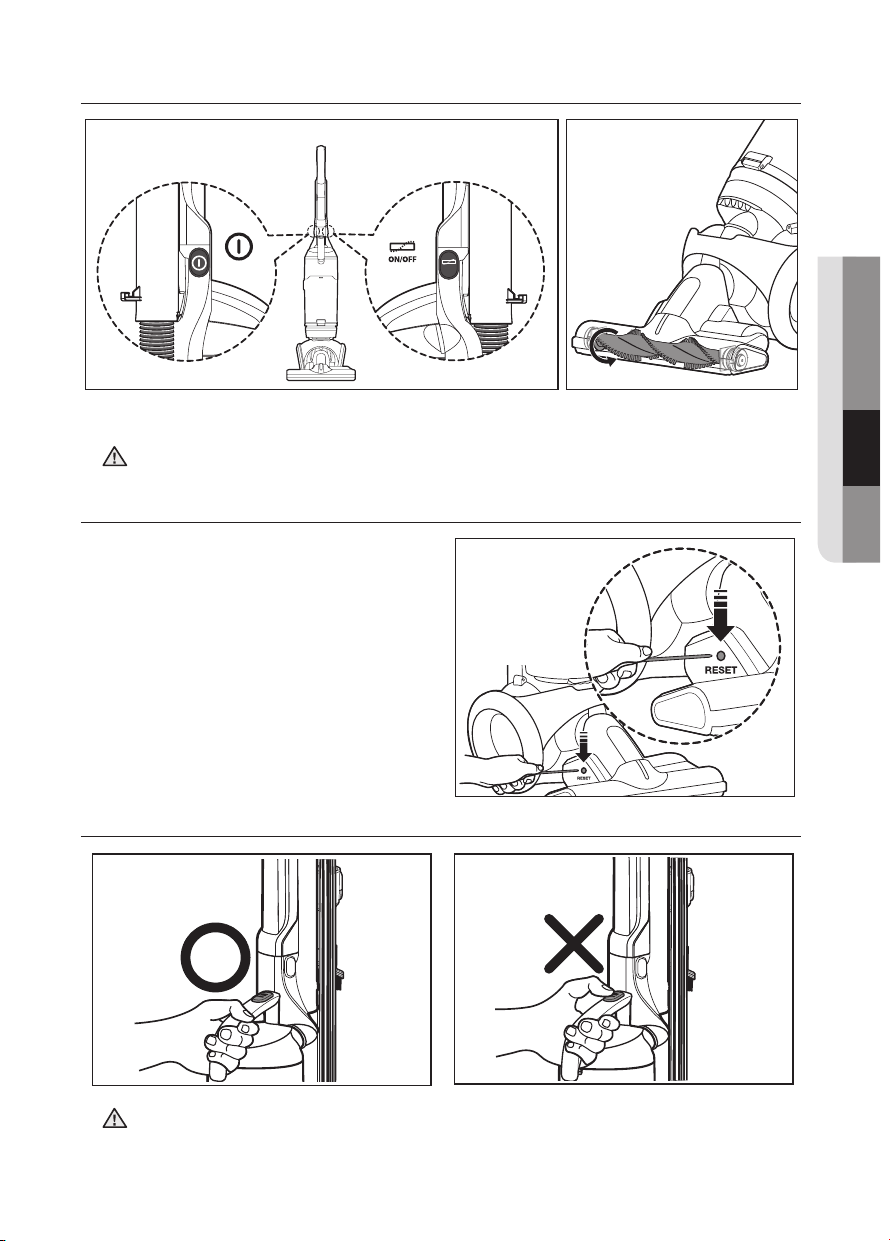 ON/OFF

RESET

RESET