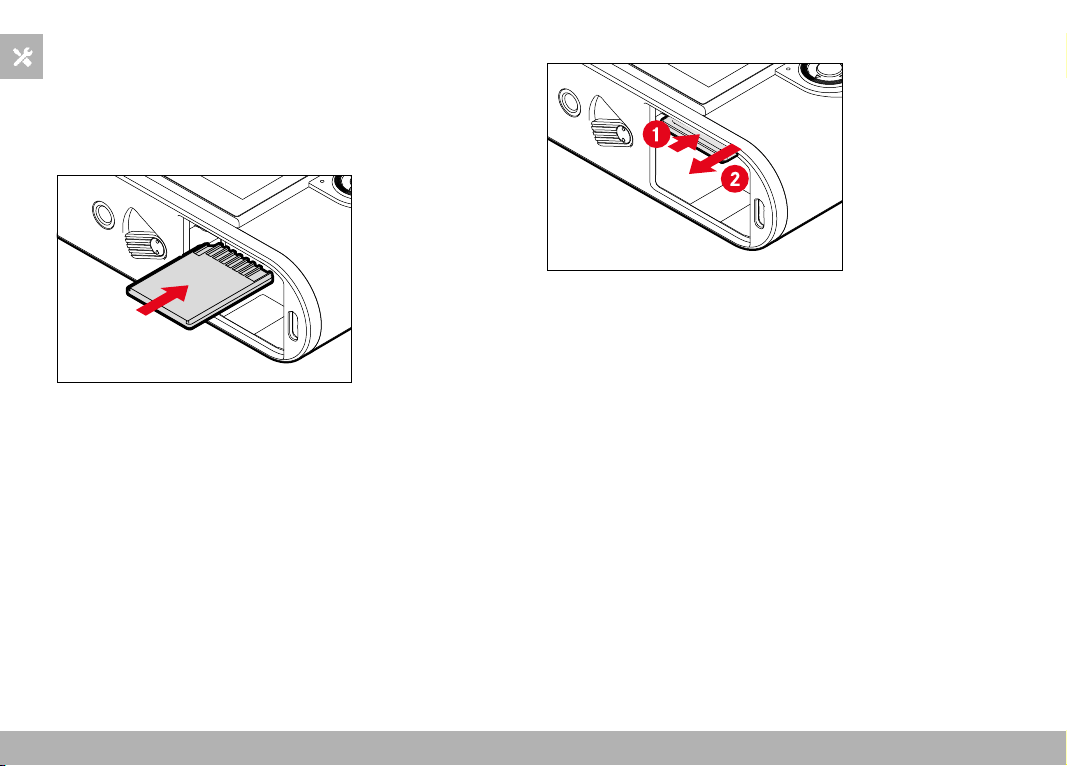 1

2