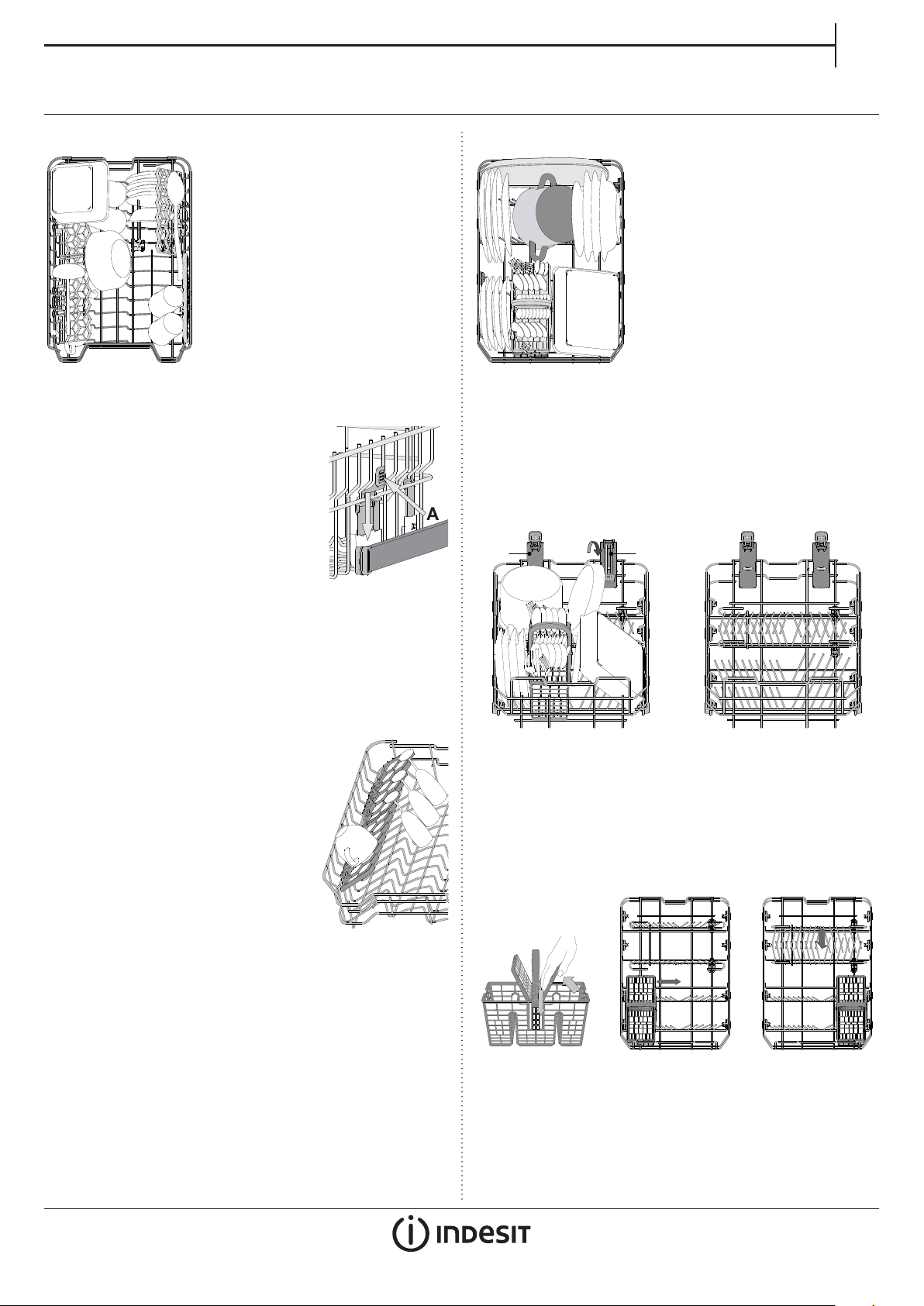 A

INDESIT