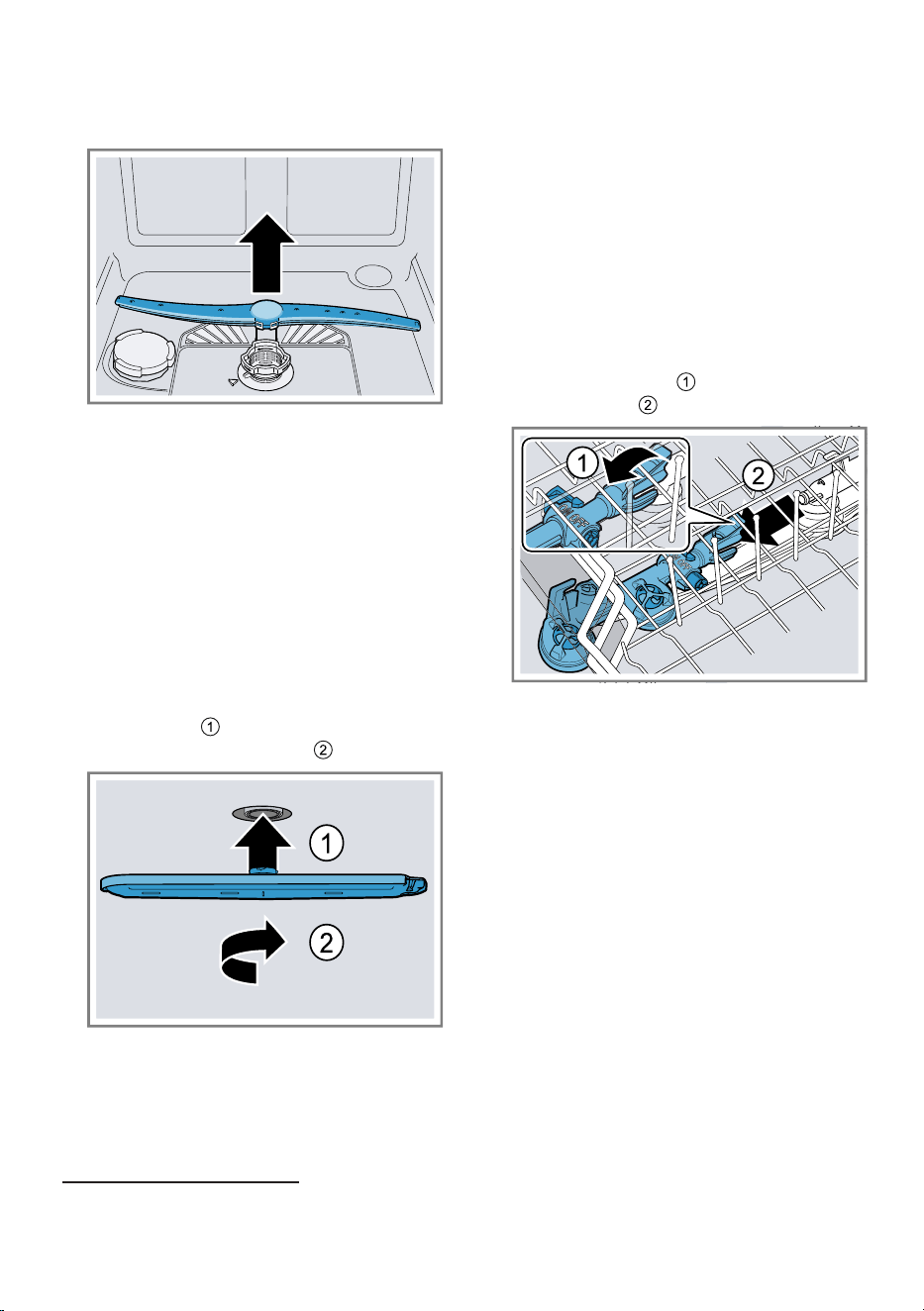 ①
②
①
②
①
②
①
②