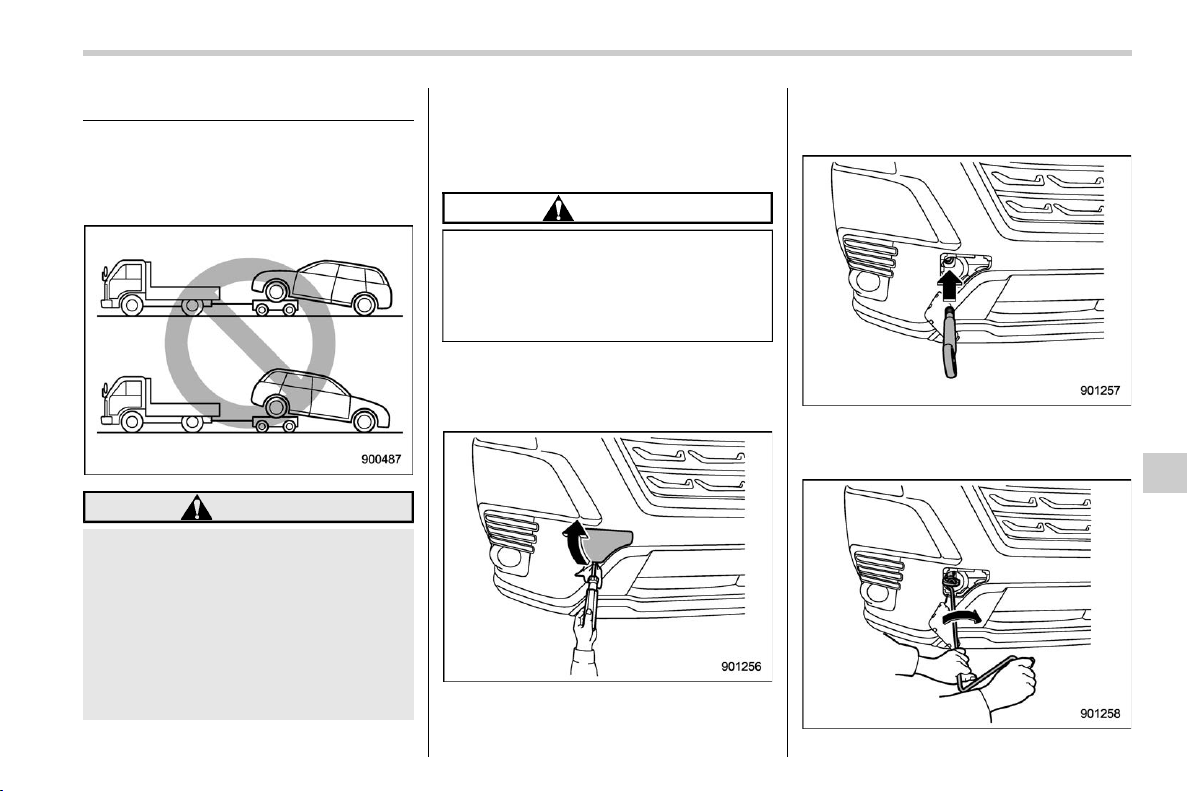 900487

901256

901257

901258