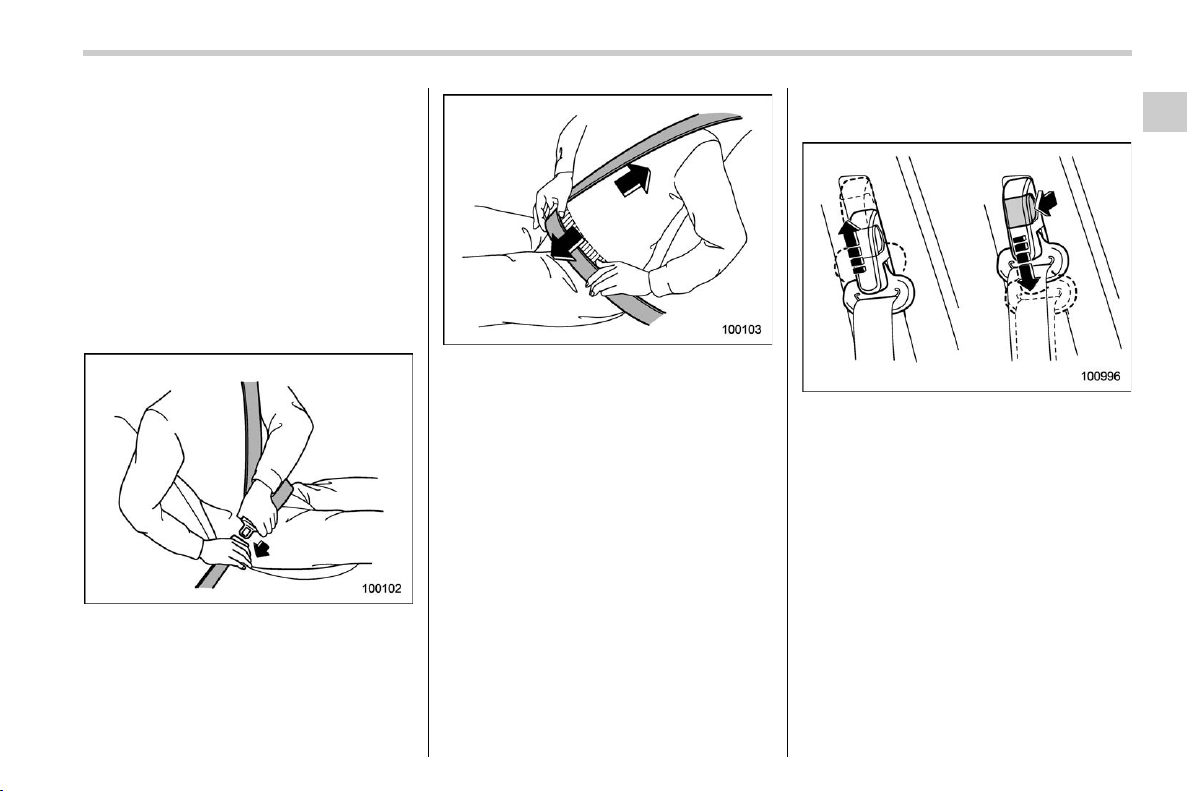 100102

100103

100996