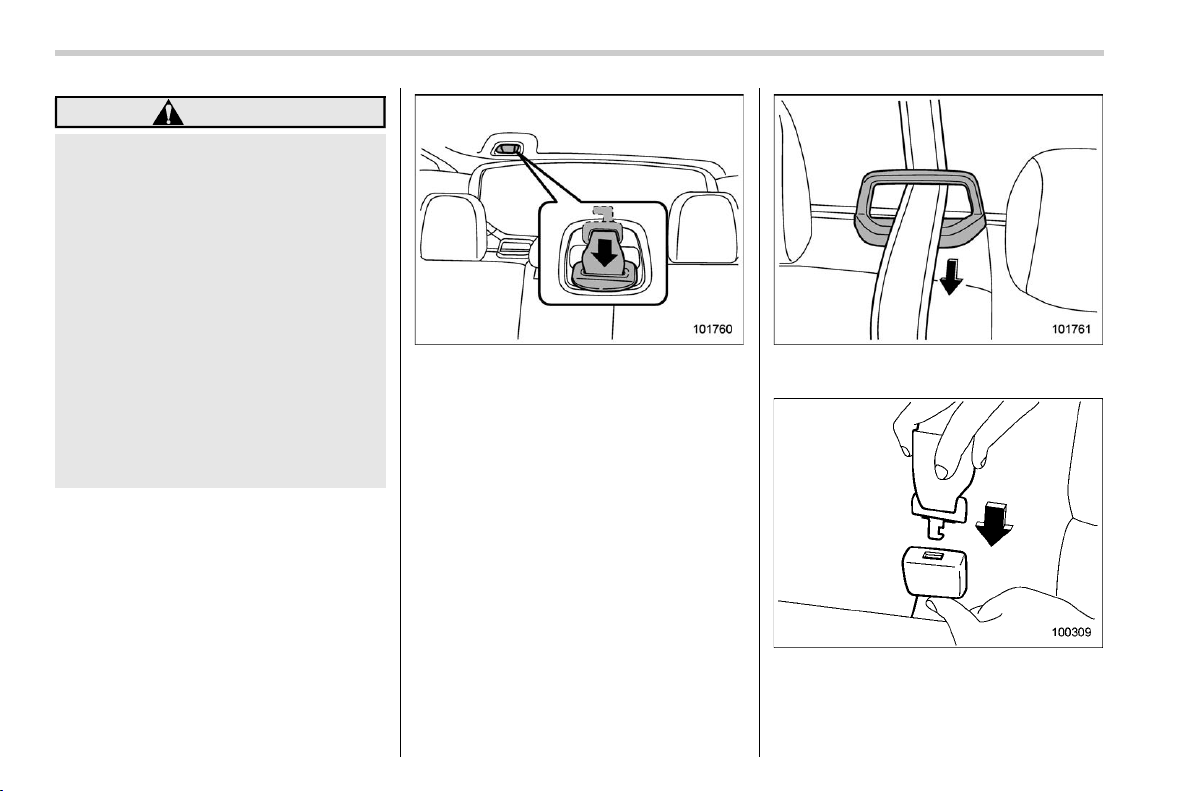 101760

101761

100309